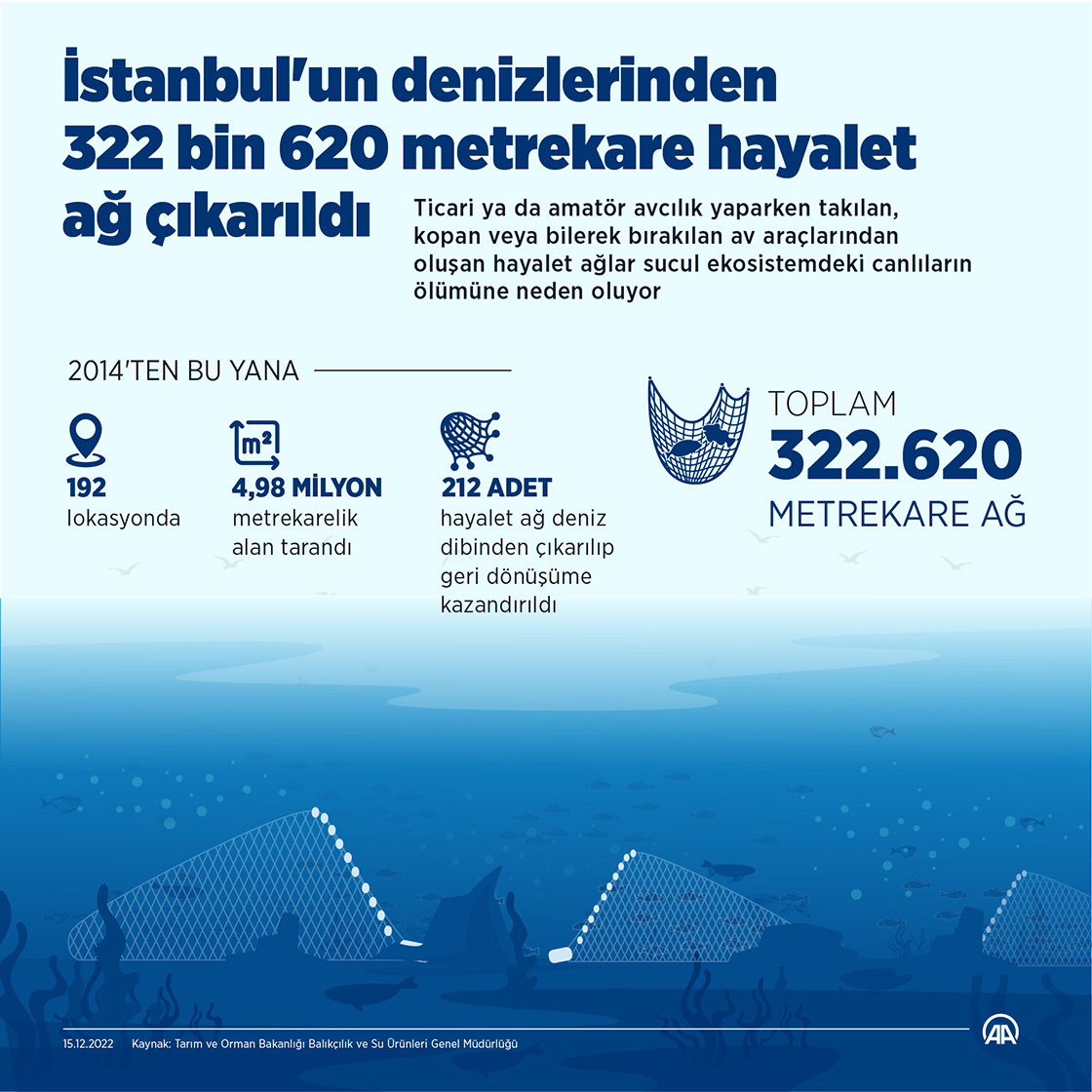 İstanbul'un denizlerinden 322 bin 620 metrekare hayalet ağ çıkarıldı

Ticari ya da amatör avcılık yaparken takılan, kopan veya bilerek bırakılan av araçlarından oluşan hayalet ağlar sucul ekosistemdeki canlıların ölümüne neden oluyor

2014'TEN BU YANA

192
lokasyonda

$m^2$
4,98 MİLYON
metrekarelik alan tarandı

212 ADET
hayalet ağ deniz dibinden çıkarılıp geri dönüşüme kazandırıldı

TOPLAM
322.620
METREKARE AĞ

15.12.2022 Kaynak: Tarım ve Orman Bakanlığı Balıkçılık ve Su Ürünleri Genel Müdürlüğü

AA