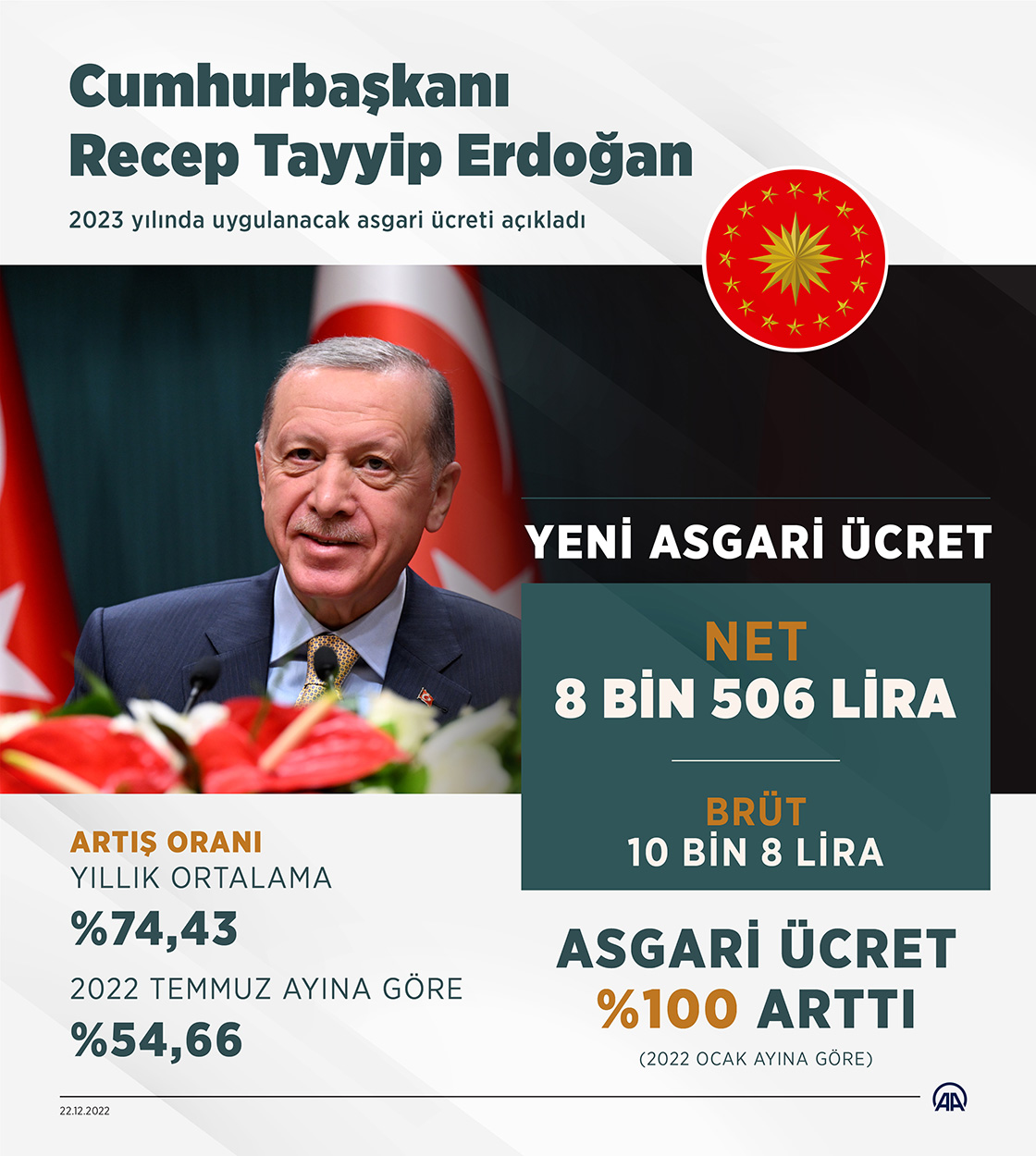 Cumhurbaşkanı
Recep Tayyip Erdoğan

2023 yılında uygulanacak asgari ücreti açıkladı

YENİ ASGARİ ÜCRET

NET
8 BİN 506 LİRA

BRÜT
10 BİN 8 LİRA

ARTIŞ ORANI
YILLIK ORTALAMA
%74,43

2022 TEMMUZ AYINA GÖRE
%54,66

ASGARİ ÜCRET
%100 ARTTI
(2022 OCAK AYINA GÖRE)

22.12.2022

AA