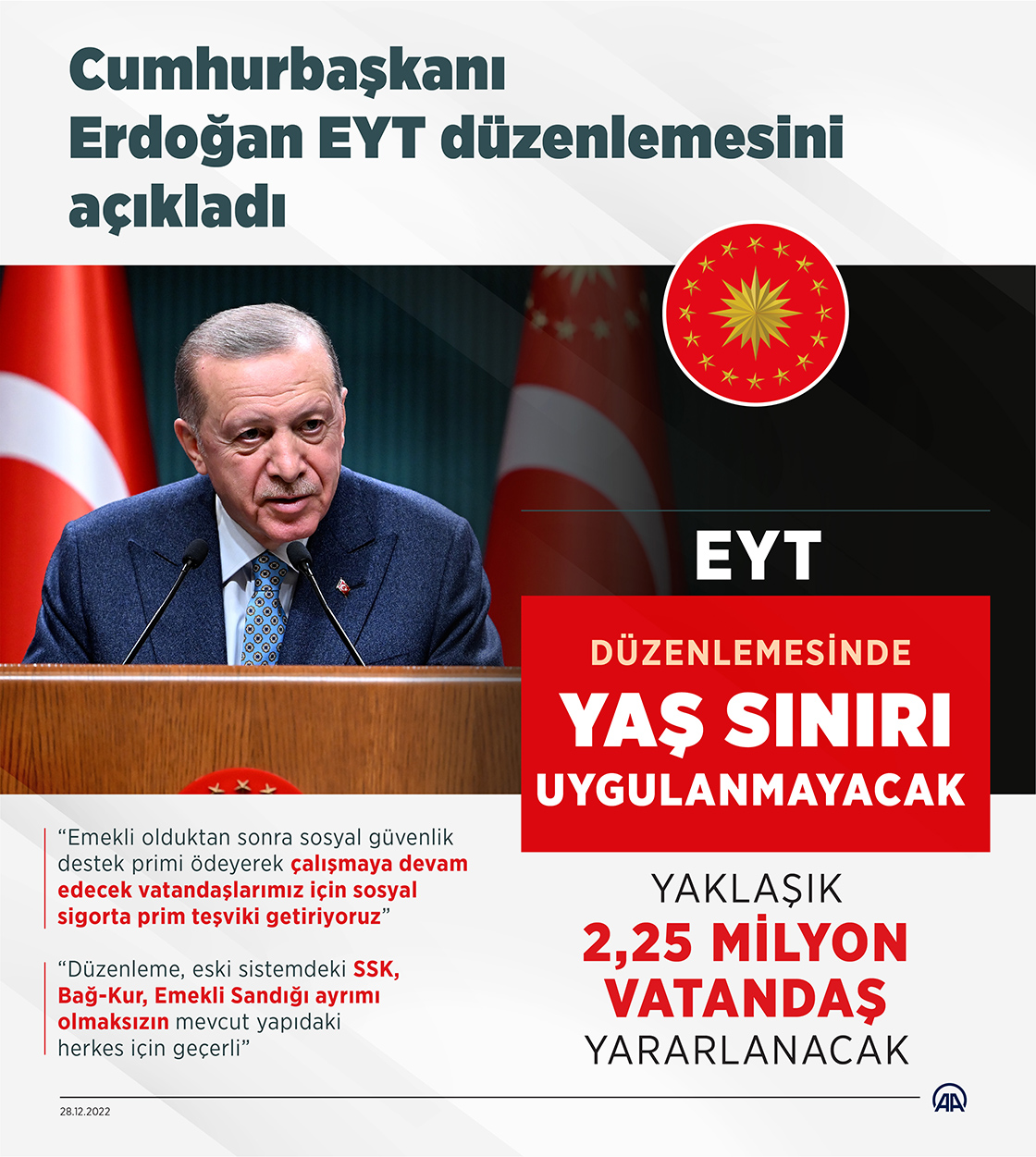 Cumhurbaşkanı Erdoğan EYT düzenlemesini açıkladı

EYT

DÜZENLEMESİNDE

YAŞ SINIRI UYGULANMAYACAK

YAKLAŞIK

2,25 MİLYON VATANDAŞ

YARARLANACAK

“Emekli olduktan sonra sosyal güvenlik destek primi ödeyerek çalışmaya devam edecek vatandaşlarımız için sosyal sigorta prim teşviki getiriyoruz”

“Düzenleme, eski sistemdeki SSK, Bağ-Kur, Emekli Sandığı ayrımı olmaksızın mevcut yapıdaki herkes için geçerli”

28.12.2022

AA