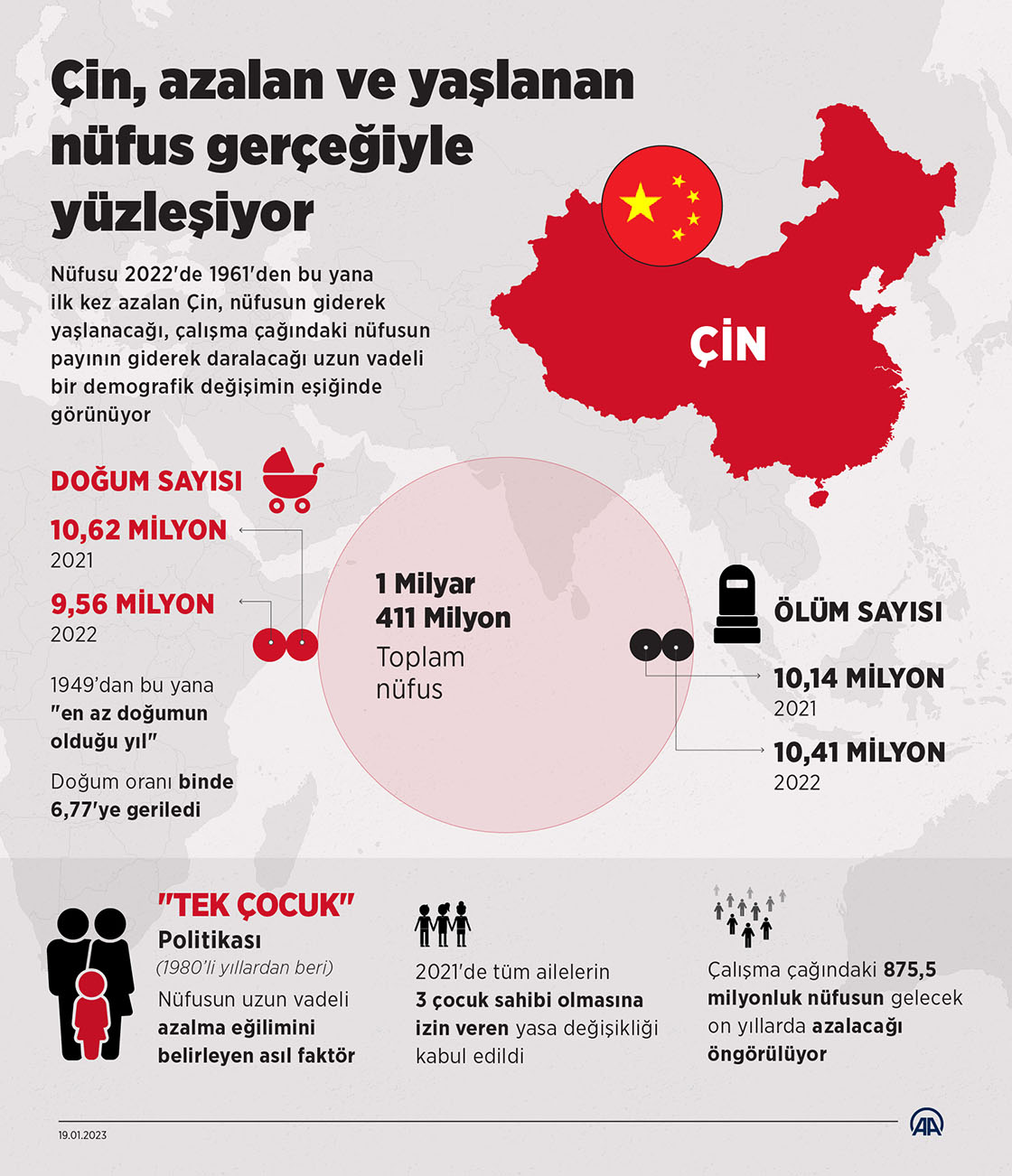 Çin, azalan ve yaşlanan nüfus gerçeğiyle yüzleşiyor

Nüfusu 2022'de 1961'den bu yana ilk kez azalan Çin, nüfusun giderek yaşlanacağı, çalışma çağındaki nüfusun payının giderek daralacağı uzun vadeli bir demografik değişimin eşiğinde görünüyor

ÇİN

DOĞUM SAYISI

10,62 MİLYON
2021

9,56 MİLYON
2022

1949'dan bu yana "en az doğumun olduğu yıl"

Doğum oranı binde 6,77'ye geriledi

1 Milyar
411 Milyon
Toplam nüfus

ÖLÜM SAYISI

10,14 MİLYON
2021

10,41 MİLYON
2022

"TEK ÇOCUK"
Politikası
(1980'li yıllardan beri)
Nüfusun uzun vadeli azalma eğilimini belirleyen asıl faktör

2021'de tüm ailelerin 3 çocuk sahibi olmasına izin veren yasa değişikliği kabul edildi

Çalışma çağındaki 875,5 milyonluk nüfusun gelecek on yıllarda azalacağı öngörülüyor

19.01.2023

AA