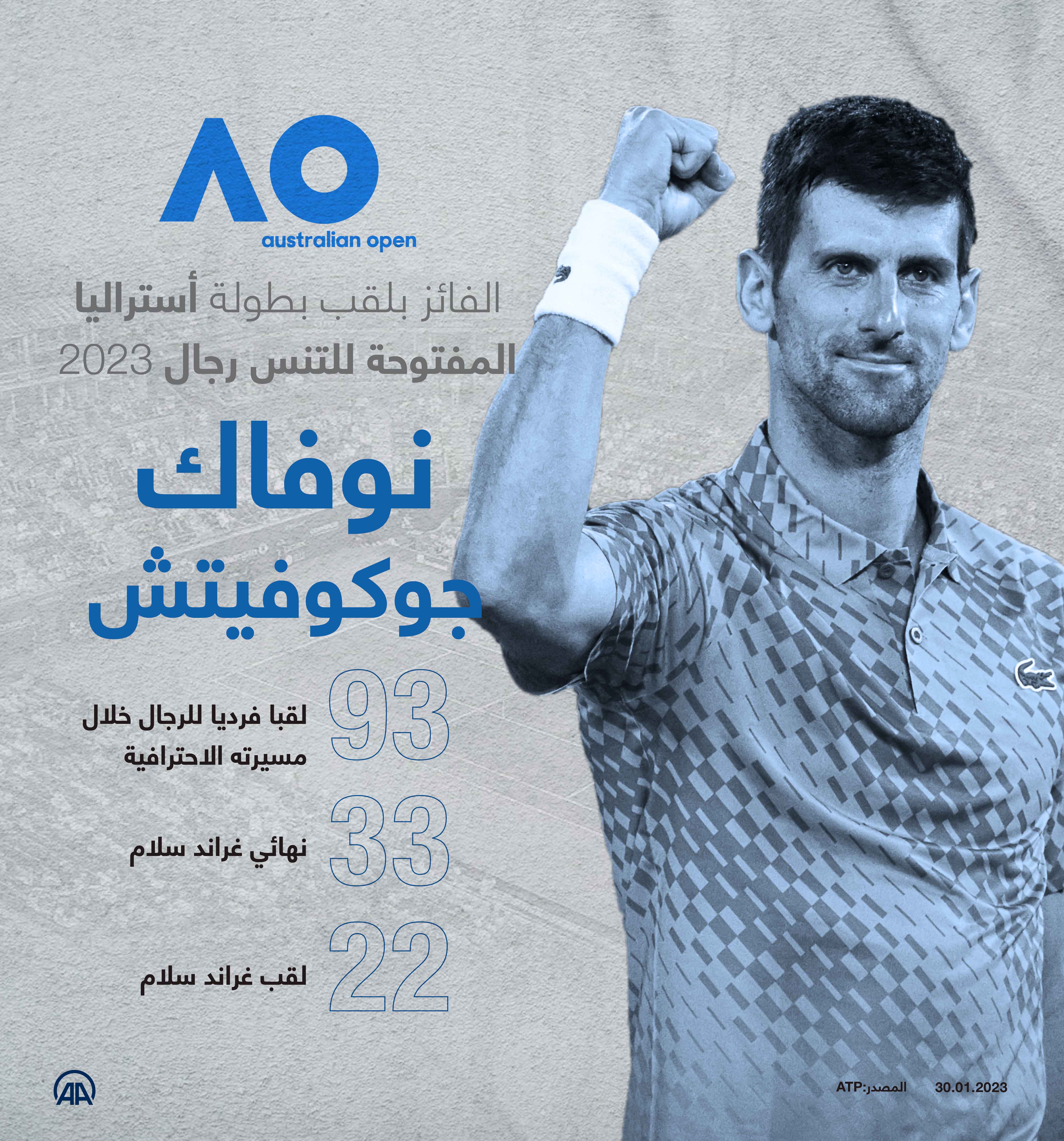 AO
australian open

الفائز بلقب بطولة أستراليا المفتوحة للتنس رجال 2023

نوفاك جوكوفيتش

93
لقبا فرديا للرجال خلال مسيرته الاحترافية

33
نهائي غراند سلام

22
لقب غراند سلام

AA

المصدر:ATP
30.01.2023