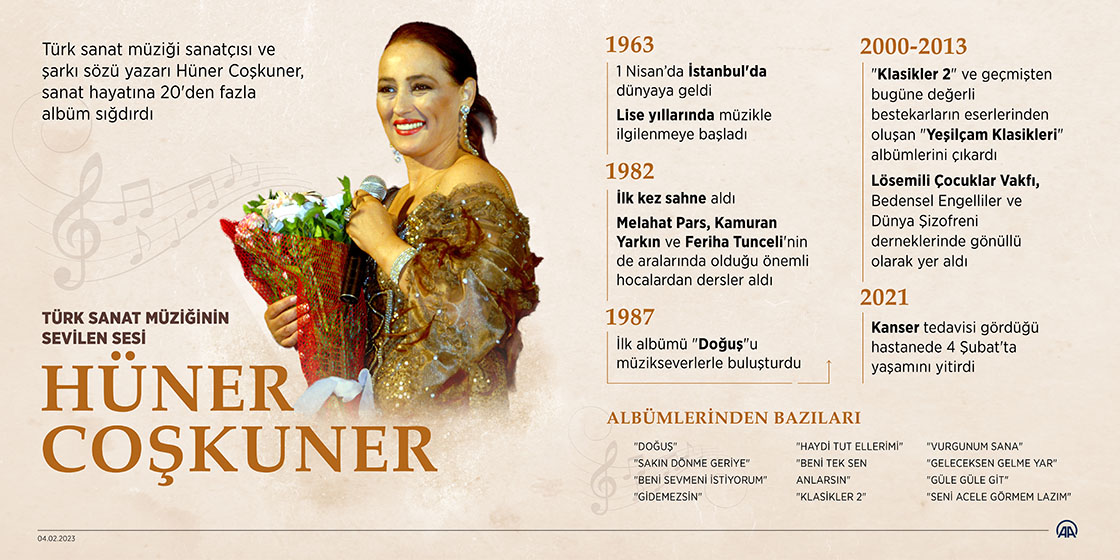 Türk sanat müziği sanatçısı ve şarkı sözü yazarı Hüner Coşkuner, sanat hayatına 20'den fazla albüm sığdırdı

TÜRK SANAT MÜZİĞİNİN SEVİLEN SESİ

HÜNER COŞKUNER

1963

1 Nisan'da İstanbul'da dünyaya geldi

Lise yıllarında müzikle ilgilenmeye başladı

1982

İlk kez sahne aldı

Melahat Pars, Kamuran Yarkın ve Feriha Tunceli'nin de aralarında olduğu önemli hocalardan dersler aldı

1987

İlk albümü "Doğuş"u müzikseverlerle buluşturdu

2000-2013

"Klasikler 2" ve geçmişten bugüne değerli bestekarların eserlerinden oluşan "Yeşilçam Klasikleri" albümlerini çıkardı

Lösemili Çocuklar Vakfı, Bedensel Engelliler ve Dünya Şizofreni derneklerinde gönüllü olarak yer aldı

2021

Kanser tedavisi gördüğü hastanede 4 Şubat'ta yaşamını yitirdi

ALBÜMLERİNDEN BAZILARI

"DOĞUŞ"
"SAKIN DÖNME GERİYE"
"BENİ SEVMENİ İSTİYORUM"
"GİDEMEZSİN"

"HAYDİ TUT ELLERİMİ"
"BENİ TEK SEN ANLARSIN"
"KLASİKLER 2"

"VURGUNUM SANA"
"GELECEKSEN GELME YAR"
"GÜLE GÜLE GİT"
"SENİ ACELE GÖRMEM LAZIM"

04.02.2023

AA