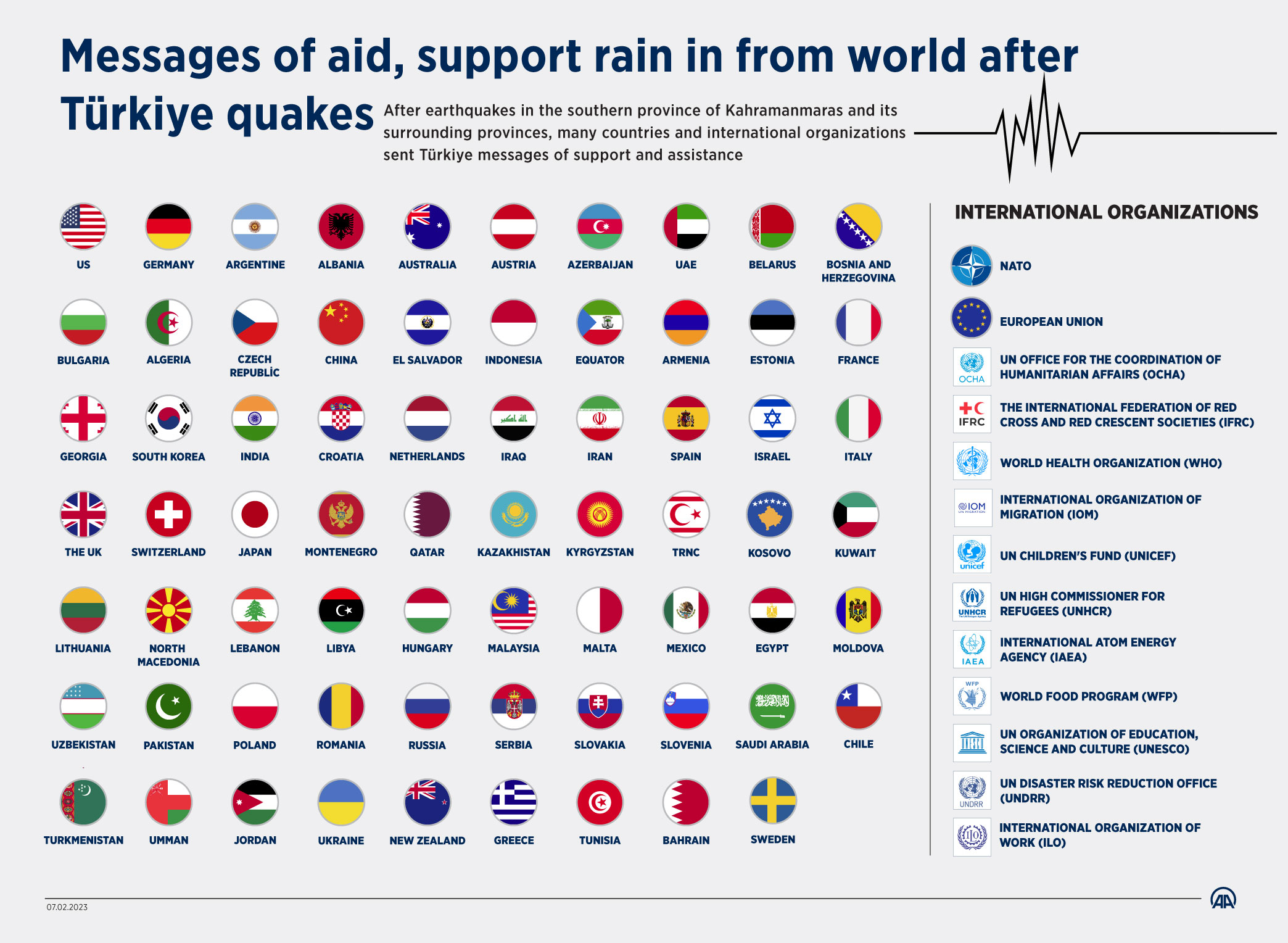 Messages of aid, support rain in from world after Türkiye quakes

After earthquakes in the southern province of Kahramanmaras and its surrounding provinces, many countries and international organizations sent Türkiye messages of support and assistance

US
GERMANY
ARGENTINE
ALBANIA
AUSTRALIA
AUSTRIA
AZERBAIJAN
UAE
BELARUS
BOSNIA AND HERZEGOVINA

BULGARIA
ALGERIA
CZECH REPUBLİC
CHINA
EL SALVADOR
INDONESIA
EQUATOR
ARMENIA
ESTONIA
FRANCE

GEORGIA
SOUTH KOREA
INDIA
CROATIA
NETHERLANDS
IRAQ
IRAN
SPAIN
ISRAEL
ITALY

THE UK
SWITZERLAND
JAPAN
MONTENEGRO
QATAR
KAZAKHISTAN
KYRGYZSTAN
TRNC
KOSOVO
KUWAIT

LITHUANIA
NORTH MACEDONIA
LEBANON
LIBYA
HUNGARY
MALAYSIA
MALTA
MEXICO
EGYPT
MOLDOVA

UZBEKISTAN
PAKISTAN
POLAND
ROMANIA
RUSSIA
SERBIA
SLOVAKIA
SLOVENIA
SAUDI ARABIA
CHILE

TURKMENISTAN
UMMAN
JORDAN
UKRAINE
NEW ZEALAND
GREECE
TUNISIA
BAHRAIN
SWEDEN

INTERNATIONAL ORGANIZATIONS

NATO
EUROPEAN UNION
OCHA
UN OFFICE FOR THE COORDINATION OF HUMANITARIAN AFFAIRS (OCHA)
IFRC
THE INTERNATIONAL FEDERATION OF RED CROSS AND RED CRESCENT SOCIETIES (IFRC)
WORLD HEALTH ORGANIZATION (WHO)
IOM
INTERNATIONAL ORGANIZATION OF MIGRATION (IOM)
unicef
UN CHILDREN'S FUND (UNICEF)
UNHCR
UN HIGH COMMISSIONER FOR REFUGEES (UNHCR)
IAEA
INTERNATIONAL ATOM ENERGY AGENCY (IAEA)
WFP
WORLD FOOD PROGRAM (WFP)
UN ORGANIZATION OF EDUCATION, SCIENCE AND CULTURE (UNESCO)
UNDRR
UN DISASTER RISK REDUCTION OFFICE (UNDRR)
ILO
INTERNATIONAL ORGANIZATION OF WORK (ILO)

07.02.2023
AA