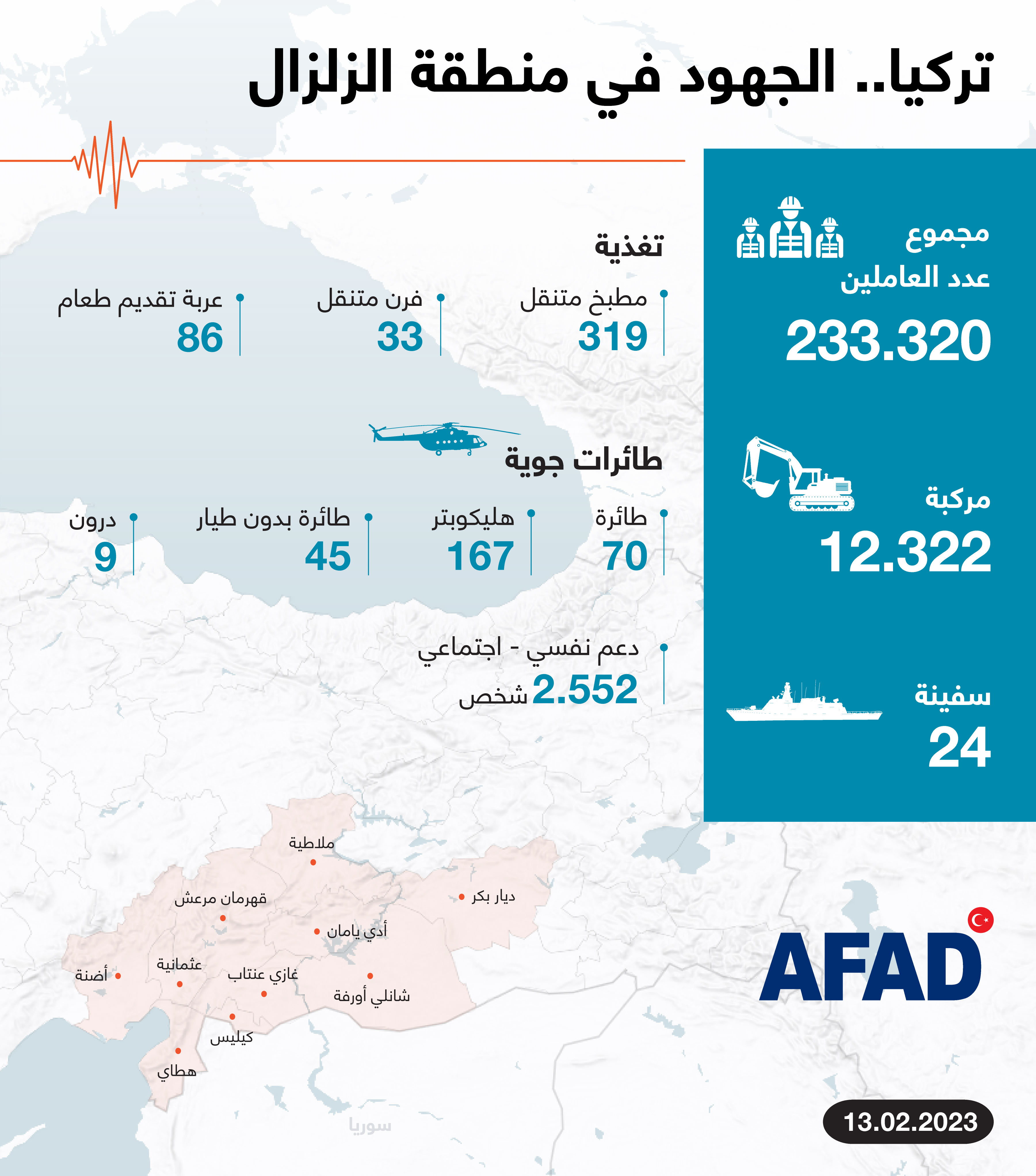 تركيا.. الجهود في منطقة الزلزال

مجموع عدد العاملين
233.320

مركبة
12.322

سفينة
24

تغذية

مطبخ متنقل
319

فرن متنقل
33

عربة تقديم طعام
86

طائرات جوية

طائرة
70

هليكوبتر
167

طائرة بدون طيار
45

درون
9

دعم نفسي - اجتماعي
2.552 شخص

ملاطية
قهرمان مرعش
ديار بكر
أدي يامان
عثمانية
أضنة
غازي عنتاب
شانلي أورفة
كيليس
هطاي
سوريا

AFAD

13.02.2023