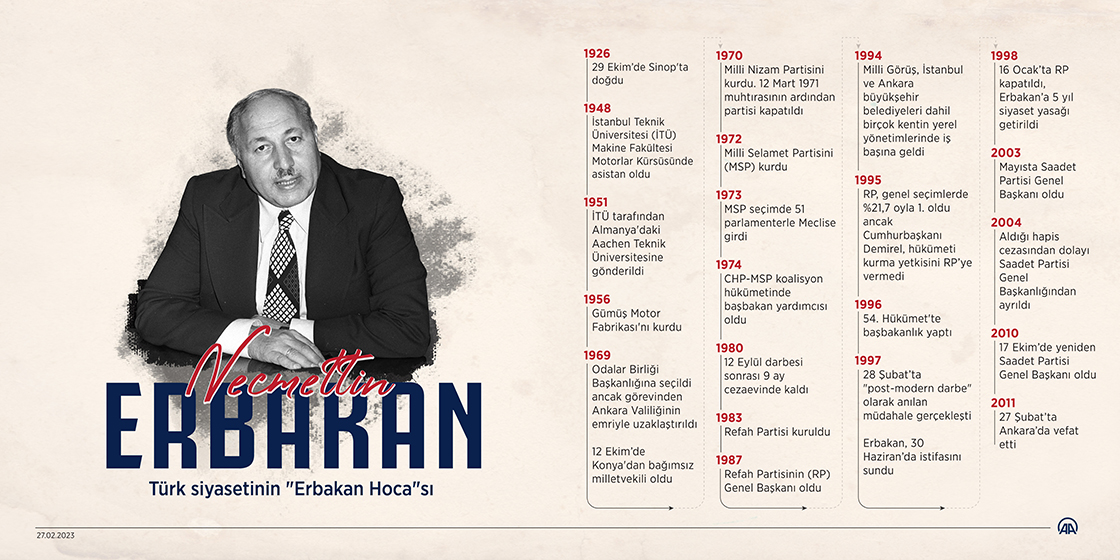 Necmettin
ERBAKAN

Türk siyasetinin "Erbakan Hoca"sı

1926
29 Ekim'de Sinop'ta doğdu

1948
İstanbul Teknik Üniversitesi (İTÜ) Makine Fakültesi Motorlar Kürsüsünde asistan oldu

1951
İTÜ tarafından Almanya'daki Aachen Teknik Üniversitesine gönderildi

1956
Gümüş Motor Fabrikası'nı kurdu

1969
Odalar Birliği Başkanlığına seçildi ancak görevinden Ankara Valiliğinin emriyle uzaklaştırıldı

12 Ekim'de Konya'dan bağımsız milletvekili oldu

1970
Milli Nizam Partisini kurdu. 12 Mart 1971 muhtırasının ardından partisi kapatıldı

1972
Milli Selamet Partisini (MSP) kurdu

1973
MSP seçimde 51 parlamenterle Meclise girdi

1974
CHP-MSP koalisyon hükümetinde başbakan yardımcısı oldu

1980
12 Eylül darbesi sonrası 9 ay cezaevinde kaldı

1983
Refah Partisi kuruldu

1987
Refah Partisinin (RP) Genel Başkanı oldu

1994
Milli Görüş, İstanbul ve Ankara büyükşehir belediyeleri dahil birçok kentin yerel yönetimlerinde iş başına geldi

1995
RP, genel seçimlerde %21,7 oyla 1. oldu ancak Cumhurbaşkanı Demirel, hükümeti kurma yetkisini RP'ye vermedi

1996
54. Hükümet'te başbakanlık yaptı

1997
28 Şubat'ta "post-modern darbe" olarak anılan müdahale gerçekleşti

Erbakan, 30 Haziran'da istifasını sundu

1998
16 Ocak'ta RP kapatıldı, Erbakan'a 5 yıl siyaset yasağı getirildi

2003
Mayısta Saadet Partisi Genel Başkanı oldu

2004
Aldığı hapis cezasından dolayı Saadet Partisi Genel Başkanlığından ayrıldı

2010
17 Ekim'de yeniden Saadet Partisi Genel Başkanı oldu

2011
27 Şubat'ta Ankara'da vefat etti

27.02.2023
AA