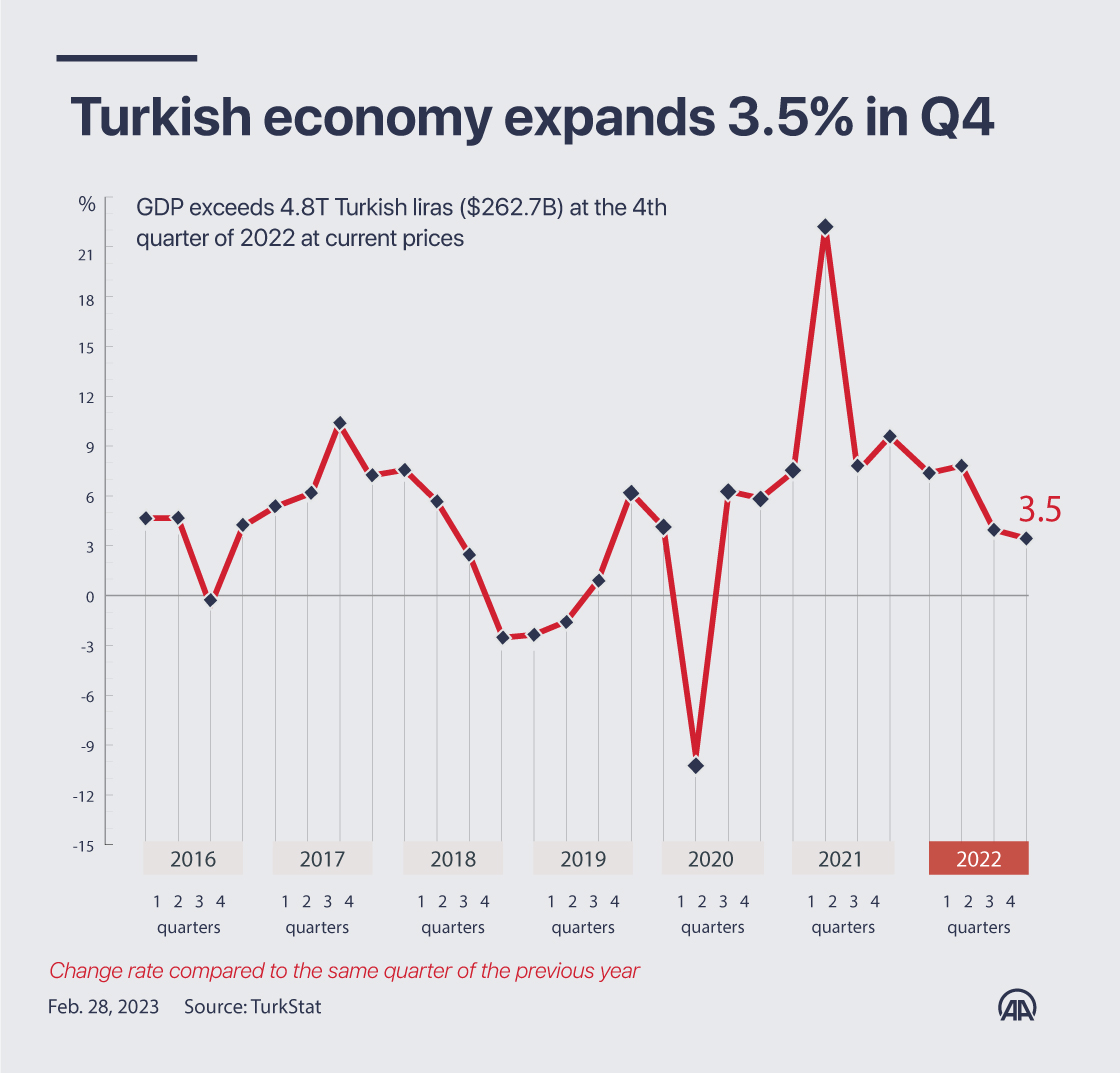 Turkish economy expands 3.5% in Q4

%

GDP exceeds 4.8T Turkish liras ($262.7B) at the 4th quarter of 2022 at current prices

21
18
15
12
9
6
3
0
-3
-6
-9
-12
-15

3.5

2016
1 2 3 4
quarters

2017
1 2 3 4
quarters

2018
1 2 3 4
quarters

2019
1 2 3 4
quarters

2020
1 2 3 4
quarters

2021
1 2 3 4
quarters

2022
1 2 3 4
quarters

Change rate compared to the same quarter of the previous year

Feb. 28, 2023 Source: TurkStat

AA