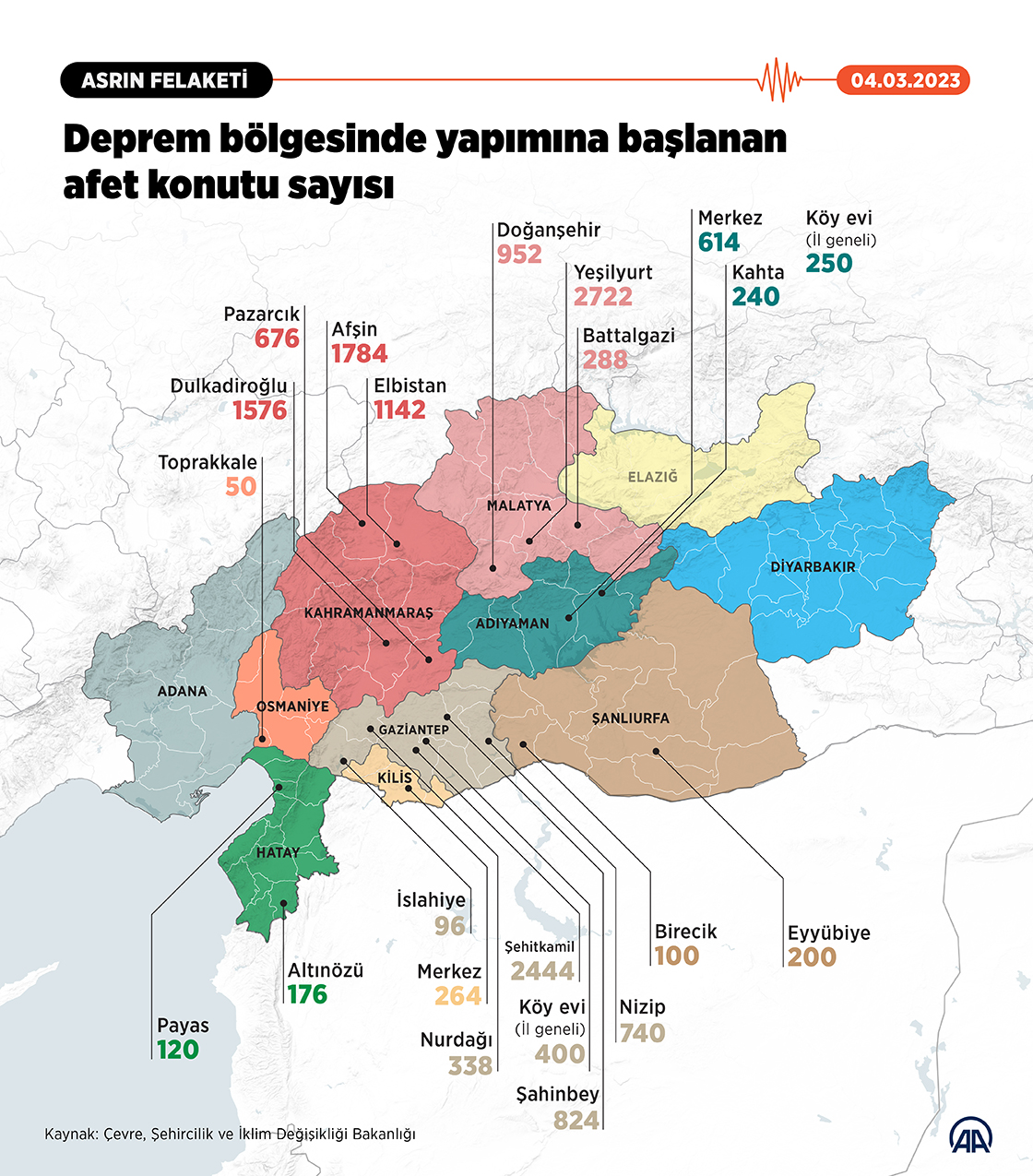 ASRIN FELAKETİ

04.03.2023

Deprem bölgesinde yapımına başlanan afet konutu sayısı

Doğanşehir
952

Yeşilyurt
2722

Battalgazi
288

Merkez
614

Kahta
240

Köy evi
(İl geneli)
250

Pazarcık
676

Afşin
1784

Dulkadiroğlu
1576

Elbistan
1142

Toprakkale
50

ELAZIĞ

MALATYA

DİYARBAKIR

KAHRAMANMARAŞ

ADIYAMAN

ADANA

OSMANİYE

GAZİANTEP

ŞANLIURFA

KİLİS

HATAY

İslahiye
96

Şehitkamil
2444

Birecik
100

Eyyübiye
200

Altınözü
176

Merkez
264

Köy evi
(İl geneli)
400

Nizip
740

Payas
120

Nurdağı
338

Şahinbey
824

Kaynak: Çevre, Şehircilik ve İklim Değişikliği Bakanlığı

AA