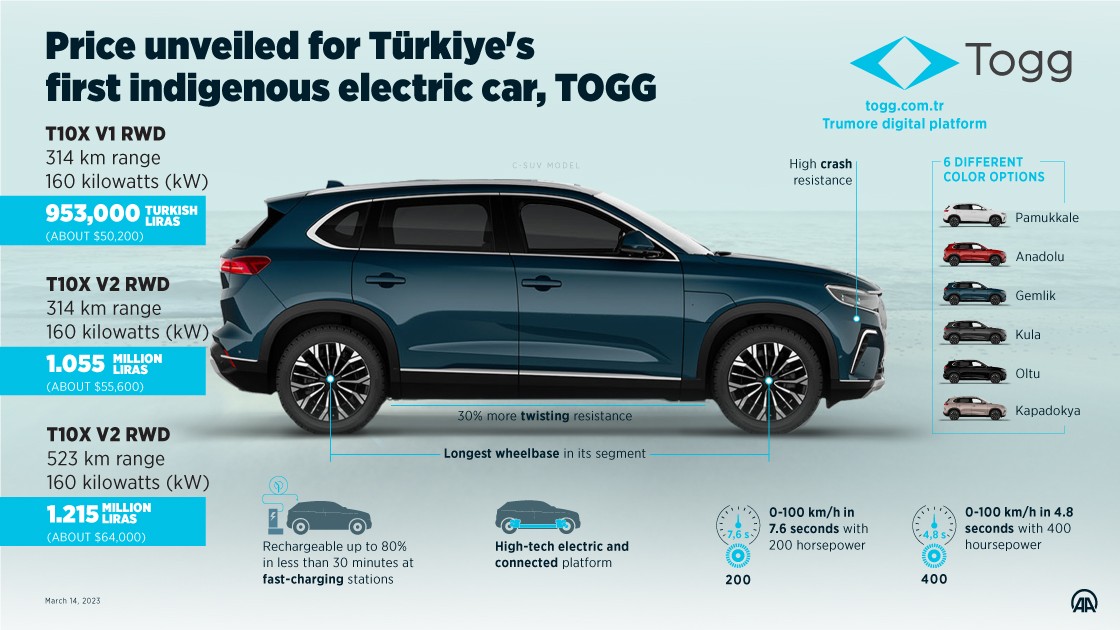 Price unveiled for Türkiye's first indigenous electric car, TOGG

Togg

togg.com.tr
Trumore digital platform

T10X V1 RWD
314 km range
160 kilowatts (kW)
953,000 TURKISH LIRAS
(ABOUT $50,200)

T10X V2 RWD
314 km range
160 kilowatts (kW)
1.055 MILLION LIRAS
(ABOUT $55,600)

T10X V2 RWD
523 km range
160 kilowatts (kW)
1.215 MILLION LIRAS
(ABOUT $64,000)

C-SUV MODEL

High crash resistance

6 DIFFERENT COLOR OPTIONS
Pamukkale
Anadolu
Gemlik
Kula
Oltu
Kapadokya

30% more twisting resistance

Longest wheelbase in its segment

Rechargeable up to 80% in less than 30 minutes at fast-charging stations

High-tech electric and connected platform

7,6 s
200
0-100 km/h in 7.6 seconds with 200 horsepower

4,8 s
400
0-100 km/h in 4.8 seconds with 400 hoursepower

March 14, 2023

AA