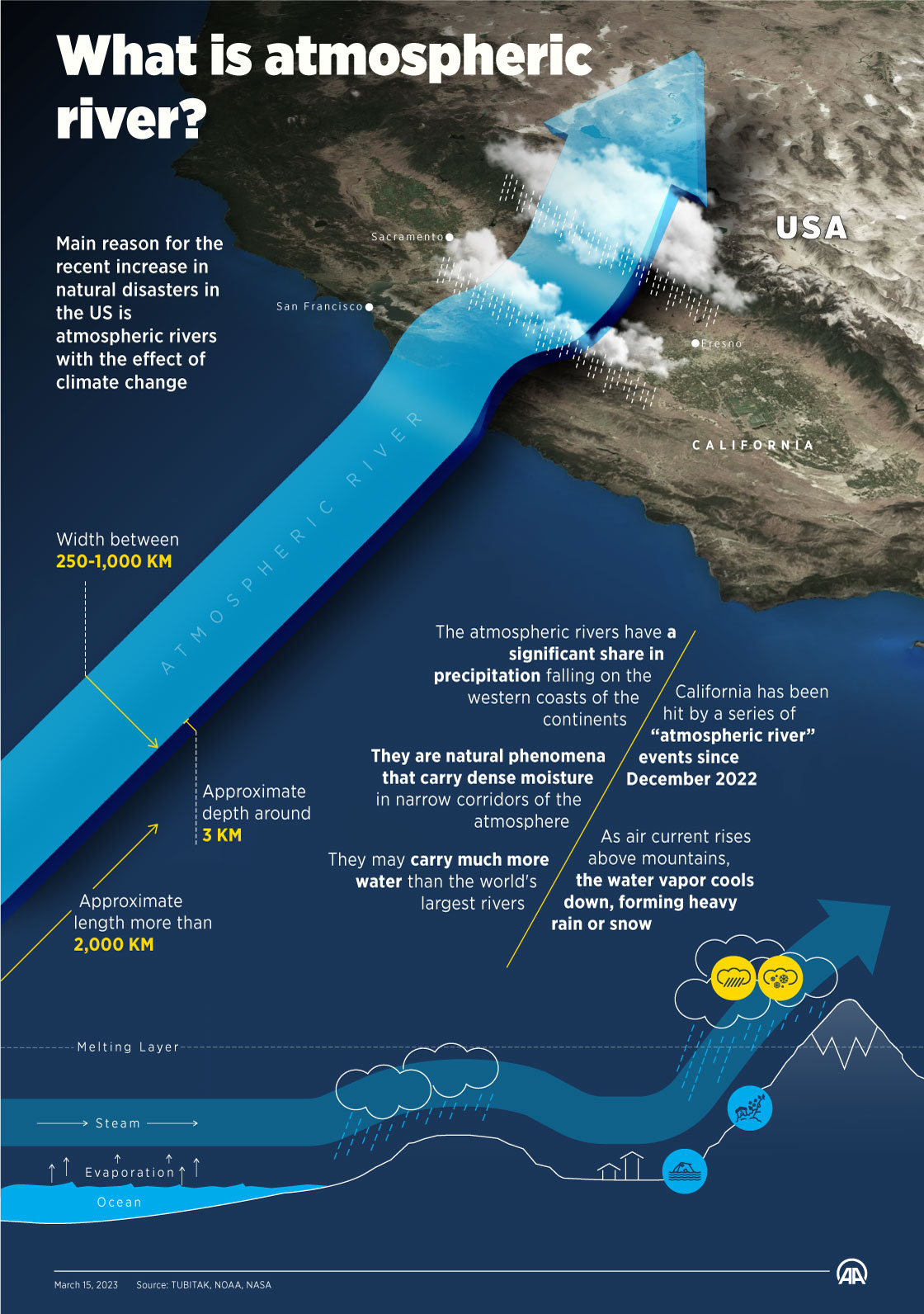 What is atmospheric river?

Main reason for the recent increase in natural disasters in the US is atmospheric rivers with the effect of climate change

Sacramento

San Francisco

Fresno

USA

CALIFORNIA

ATMOSPHERIC RIVER

Width between
250-1,000 KM

Approximate depth around
3 KM

Approximate length more than
2,000 KM

The atmospheric rivers have a significant share in precipitation falling on the western coasts of the continents

They are natural phenomena that carry dense moisture in narrow corridors of the atmosphere

They may carry much more water than the world's largest rivers

California has been hit by a series of "atmospheric river" events since December 2022

As air current rises above mountains, the water vapor cools down, forming heavy rain or snow

Melting Layer

Steam

Evaporation

Ocean

March 15, 2023    Source: TUBITAK, NOAA, NASA

AA