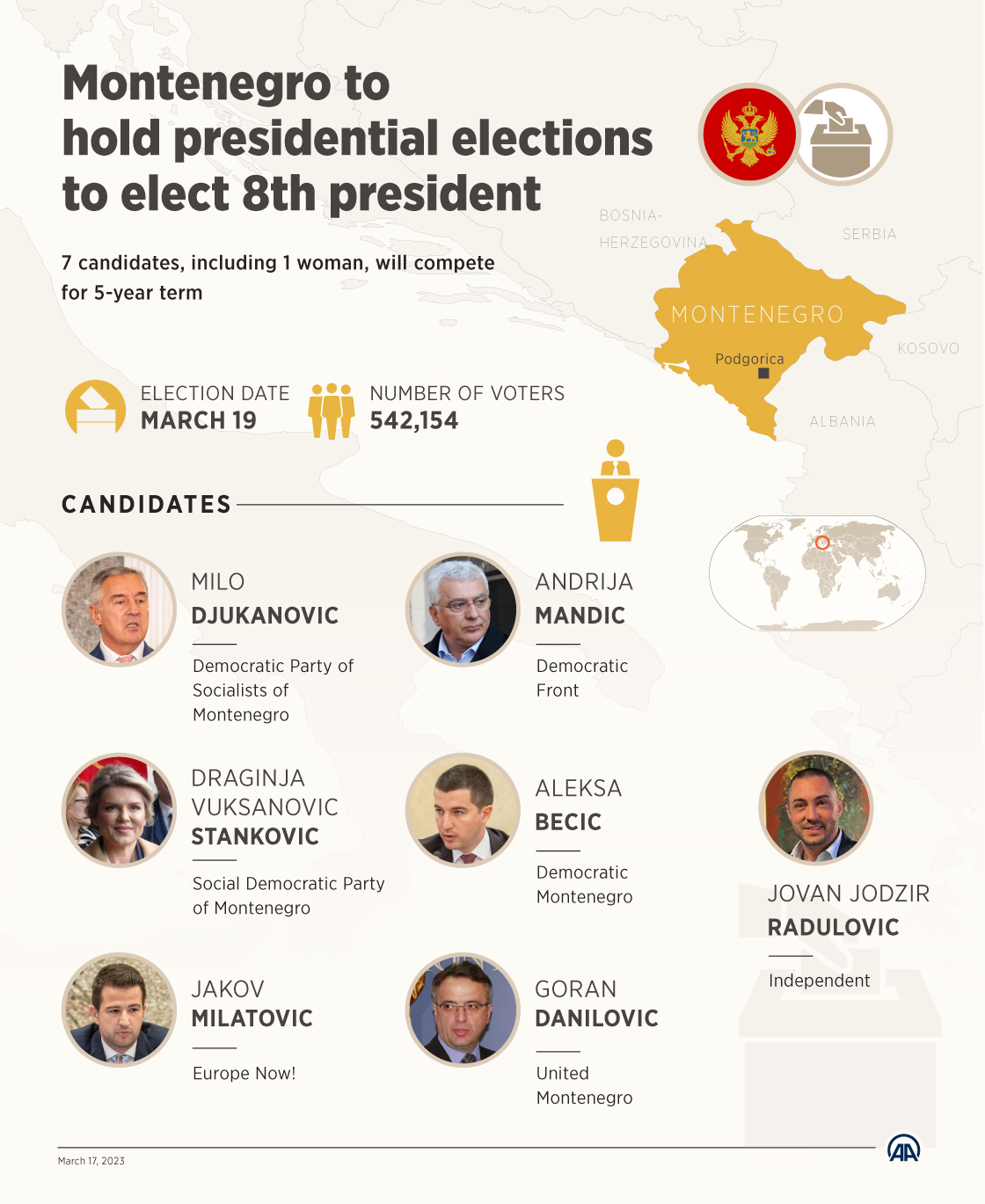 Montenegro to hold presidential elections to elect 8th president

7 candidates, including 1 woman, will compete for 5-year term

BOSNIA-HERZEGOVINA

SERBIA

MONTENEGRO

Podgorica

KOSOVO

ALBANIA

ELECTION DATE
MARCH 19

NUMBER OF VOTERS
542,154

CANDIDATES

MILO
DJUKANOVIC
Democratic Party of Socialists of Montenegro

ANDRIJA
MANDIC
Democratic Front

DRAGINJA
VUKSANOVIC
STANKOVIC
Social Democratic Party of Montenegro

ALEKSA
BECIC
Democratic Montenegro

JOVAN JODZIR
RADULOVIC
Independent

JAKOV
MILATOVIC
Europe Now!

GORAN
DANILOVIC
United Montenegro

March 17, 2023

AA