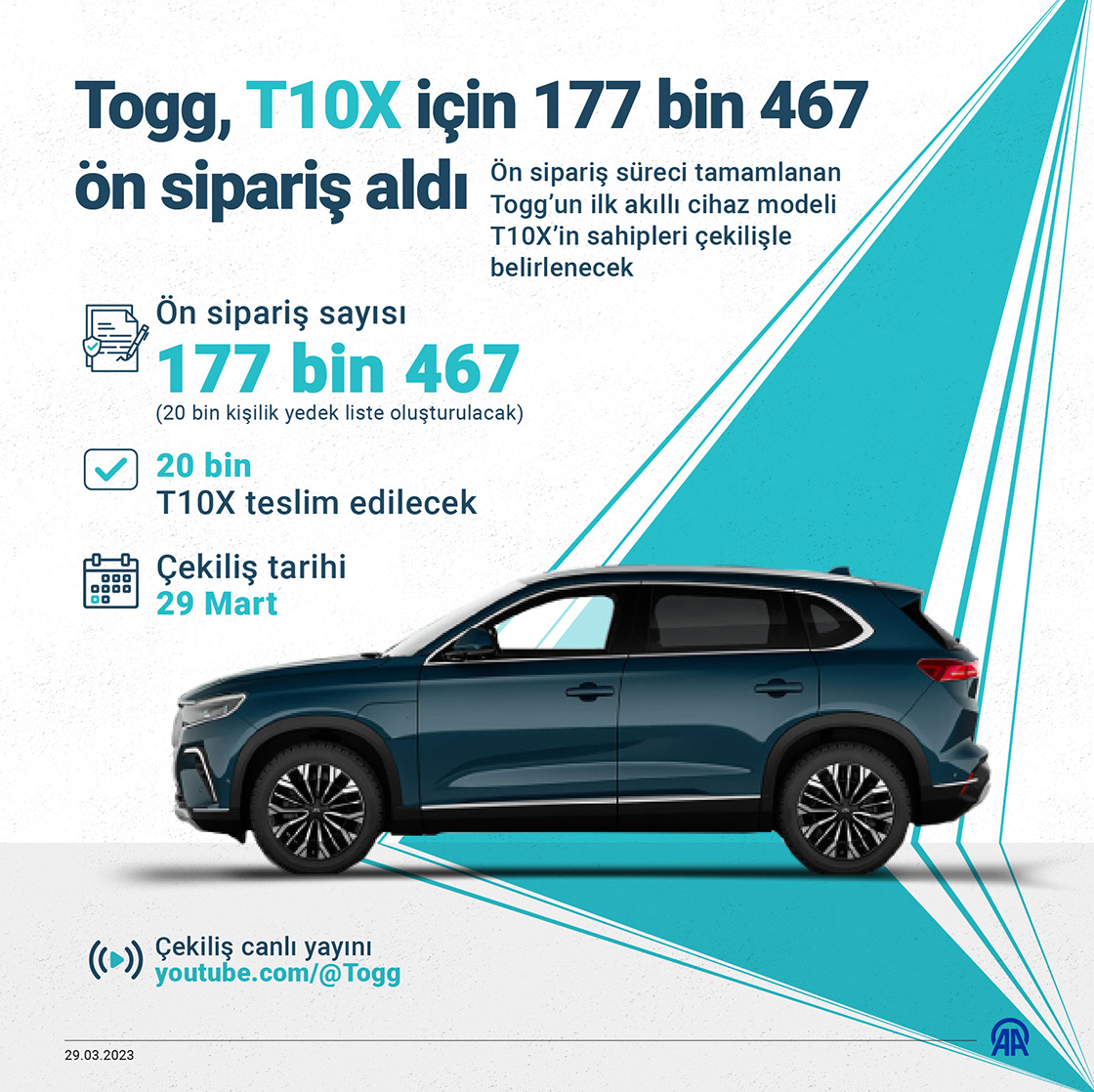 Togg, T10X için 177 bin 467 ön sipariş aldı

Ön sipariş süreci tamamlanan Togg'un ilk akıllı cihaz modeli T10X'in sahipleri çekilişle belirlenecek

Ön sipariş sayısı
177 bin 467
(20 bin kişilik yedek liste oluşturulacak)

20 bin
T10X teslim edilecek

Çekiliş tarihi
29 Mart

Çekiliş canlı yayını
youtube.com/@Togg

29.03.2023

AA