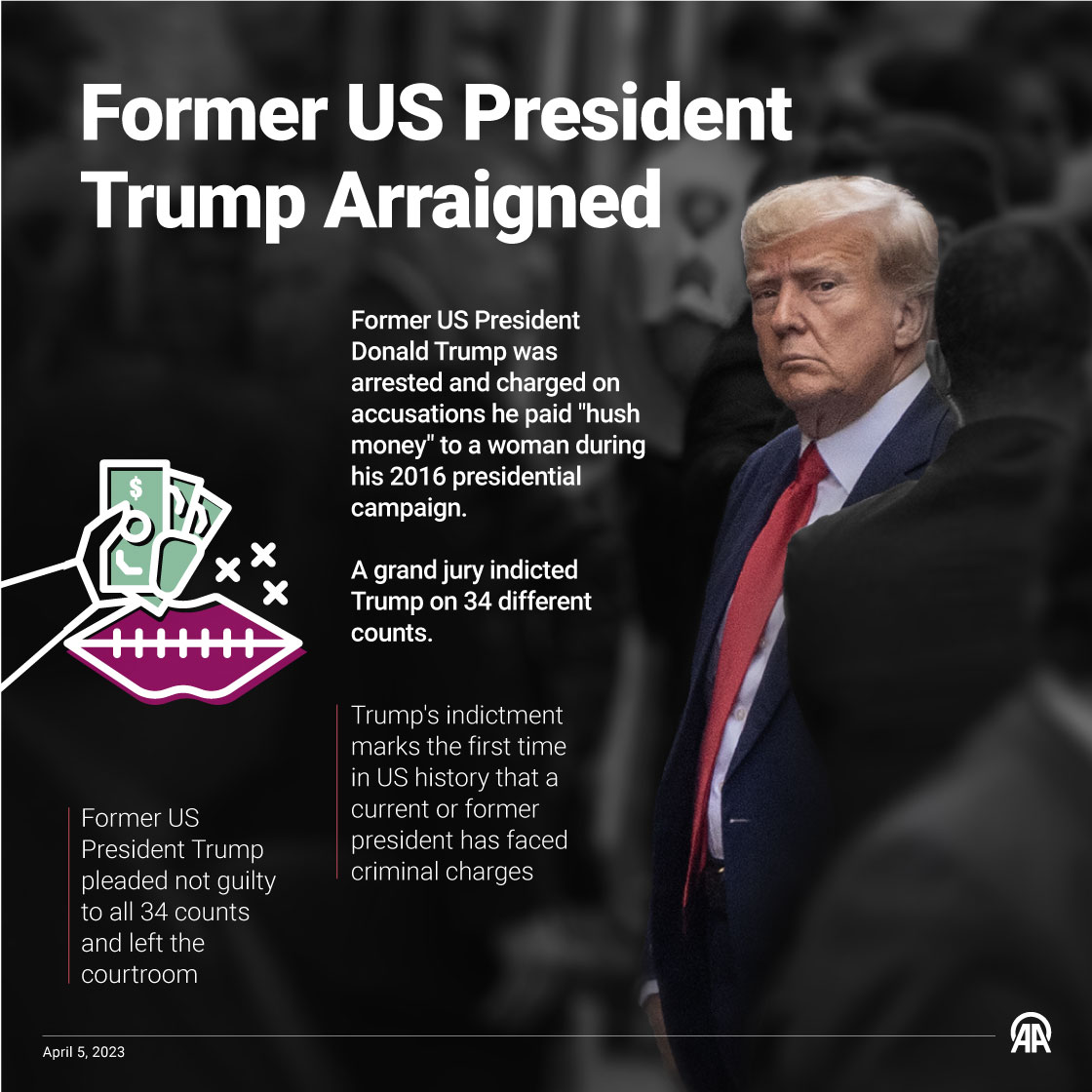 Former US President Trump Arraigned

Former US President Donald Trump was arrested and charged on accusations he paid "hush money" to a woman during his 2016 presidential campaign.

A grand jury indicted Trump on 34 different counts.

Trump's indictment marks the first time in US history that a current or former president has faced criminal charges

Former US President Trump pleaded not guilty to all 34 counts and left the courtroom

April 5, 2023

AA