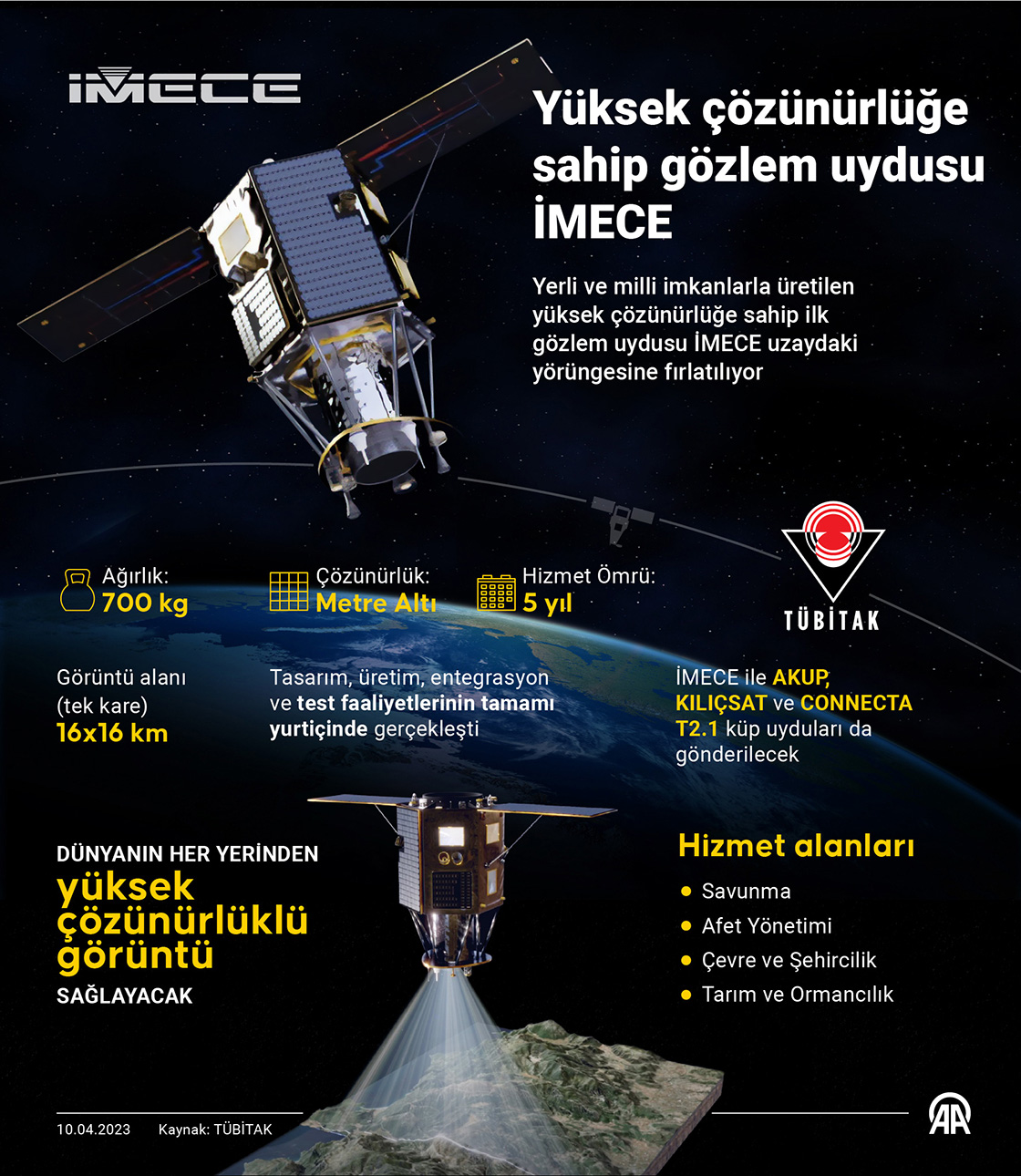 İMECE

Yüksek çözünürlüğe sahip gözlem uydusu İMECE

Yerli ve milli imkanlarla üretilen yüksek çözünürlüğe sahip ilk gözlem uydusu İMECE uzaydaki yörüngesine fırlatılıyor

Ağırlık:
700 kg

Çözünürlük:
Metre Altı

Hizmet Ömrü:
5 yıl

TÜBİTAK

Görüntü alanı (tek kare)
16x16 km

Tasarım, üretim, entegrasyon ve test faaliyetlerinin tamamı yurtiçinde gerçekleşti

İMECE ile AKUP, KILIÇSAT ve CONNECTA T2.1 küp uyduları da gönderilecek

DÜNYANIN HER YERİNDEN
yüksek çözünürlüklü görüntü
SAĞLAYACAK

Hizmet alanları
• Savunma
• Afet Yönetimi
• Çevre ve Şehircilik
• Tarım ve Ormancılık

10.04.2023 Kaynak: TÜBİTAK

AA