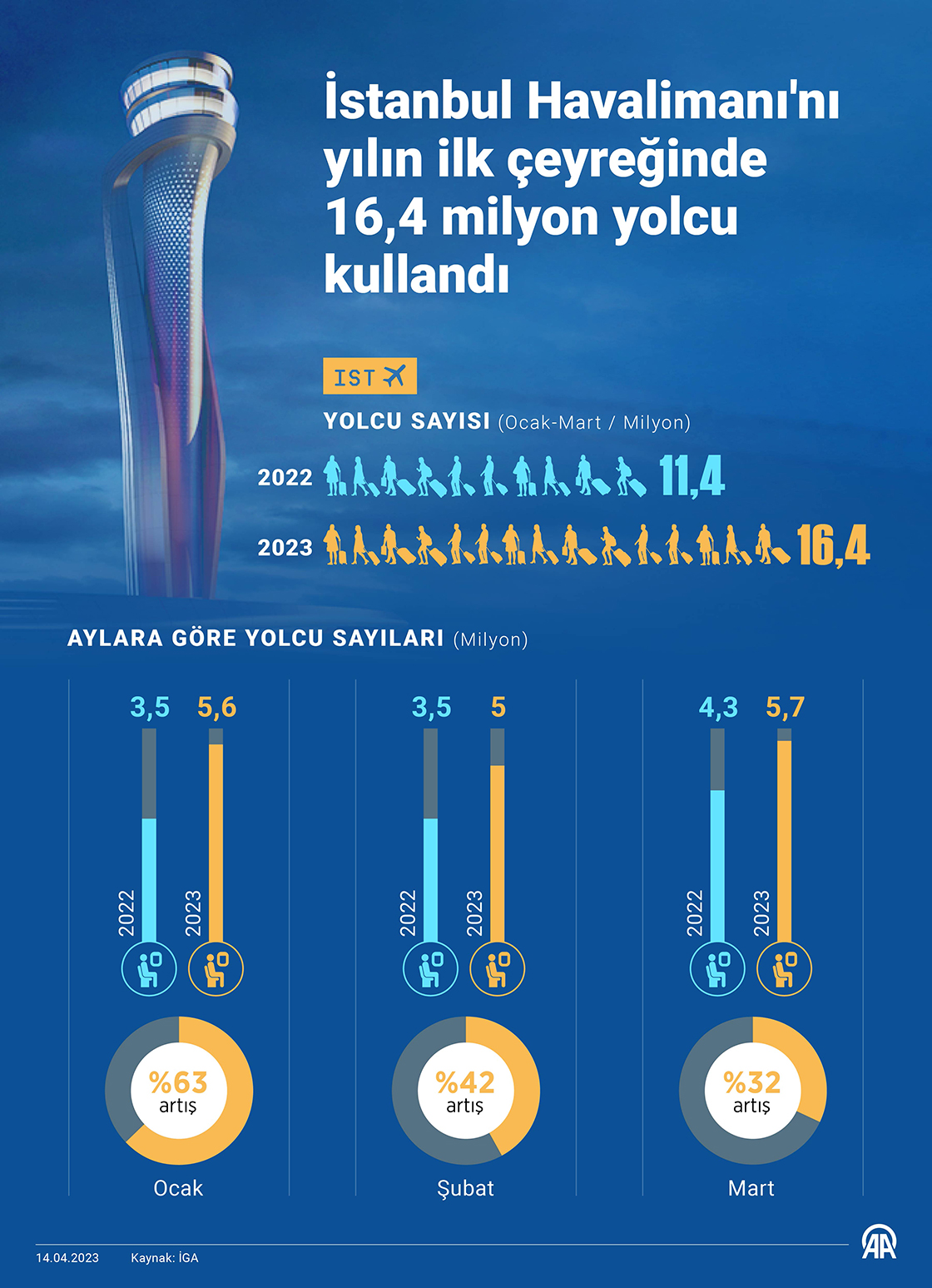 İstanbul Havalimanı'nı yılın ilk çeyreğinde 16,4 milyon yolcu kullandı

IST

YOLCU SAYISI (Ocak-Mart / Milyon)

2022 11,4

2023 16,4

AYLARA GÖRE YOLCU SAYILARI (Milyon)

3,5 5,6
2022 2023
%63 artış
Ocak

3,5 5
2022 2023
%42 artış
Şubat

4,3 5,7
2022 2023
%32 artış
Mart

14.04.2023 Kaynak: İGA

AA