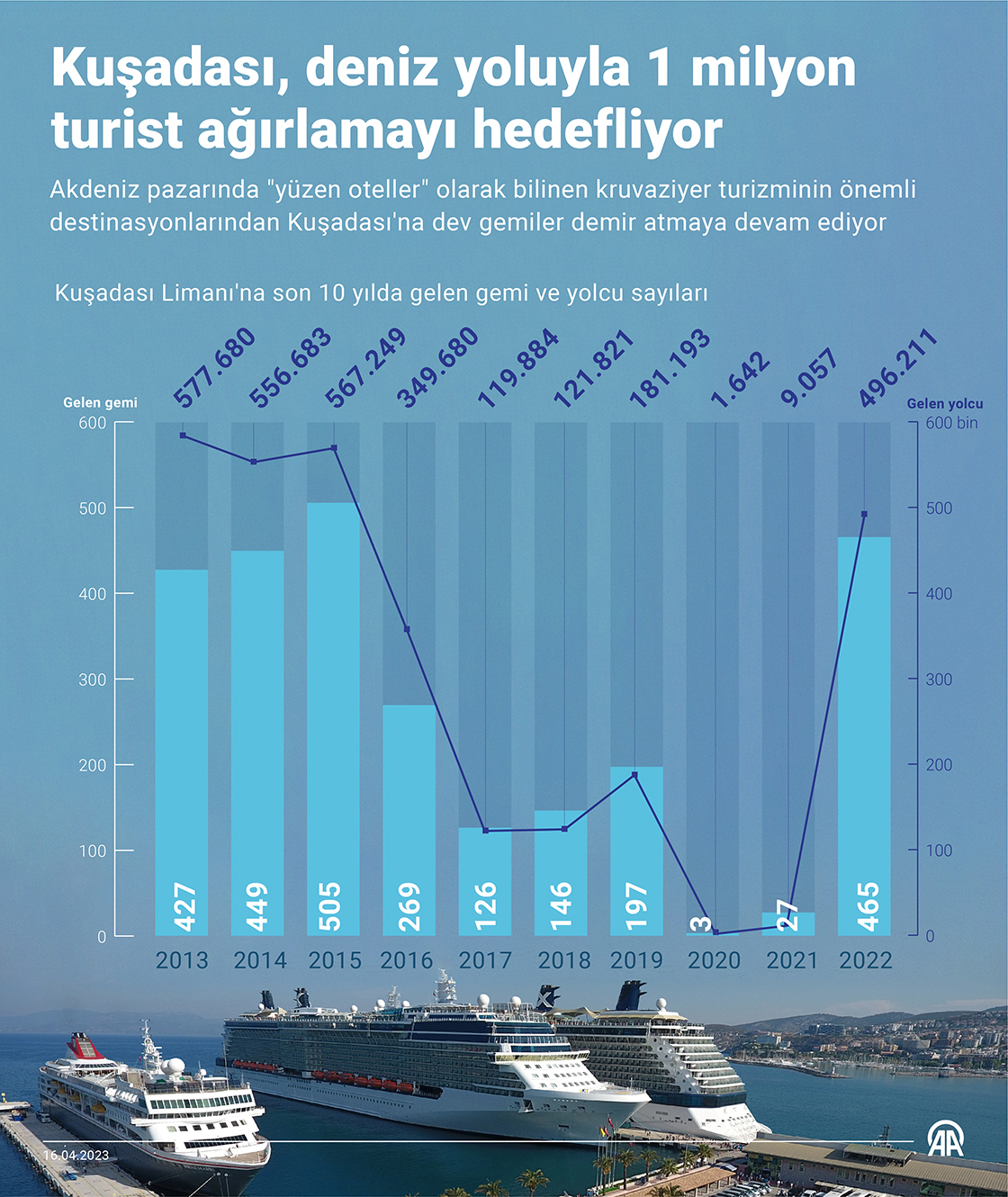 Kuşadası, deniz yoluyla 1 milyon turist ağırlamayı hedefliyor

Akdeniz pazarında "yüzen oteller" olarak bilinen kruvaziyer turizminin önemli destinasyonlarından Kuşadası'na dev gemiler demir atmaya devam ediyor

Kuşadası Limanı'na son 10 yılda gelen gemi ve yolcu sayıları

577.680 556.683 567.249 349.680 119.884 121.821 181.193 1.642 9.057 496.211

Gelen gemi
600
500
400
300
200
100
0

Gelen yolcu
600 bin
500
400
300
200
100
0

427 449 505 269 126 146 197 3 27 465

2013 2014 2015 2016 2017 2018 2019 2020 2021 2022

16.04.2023

AA