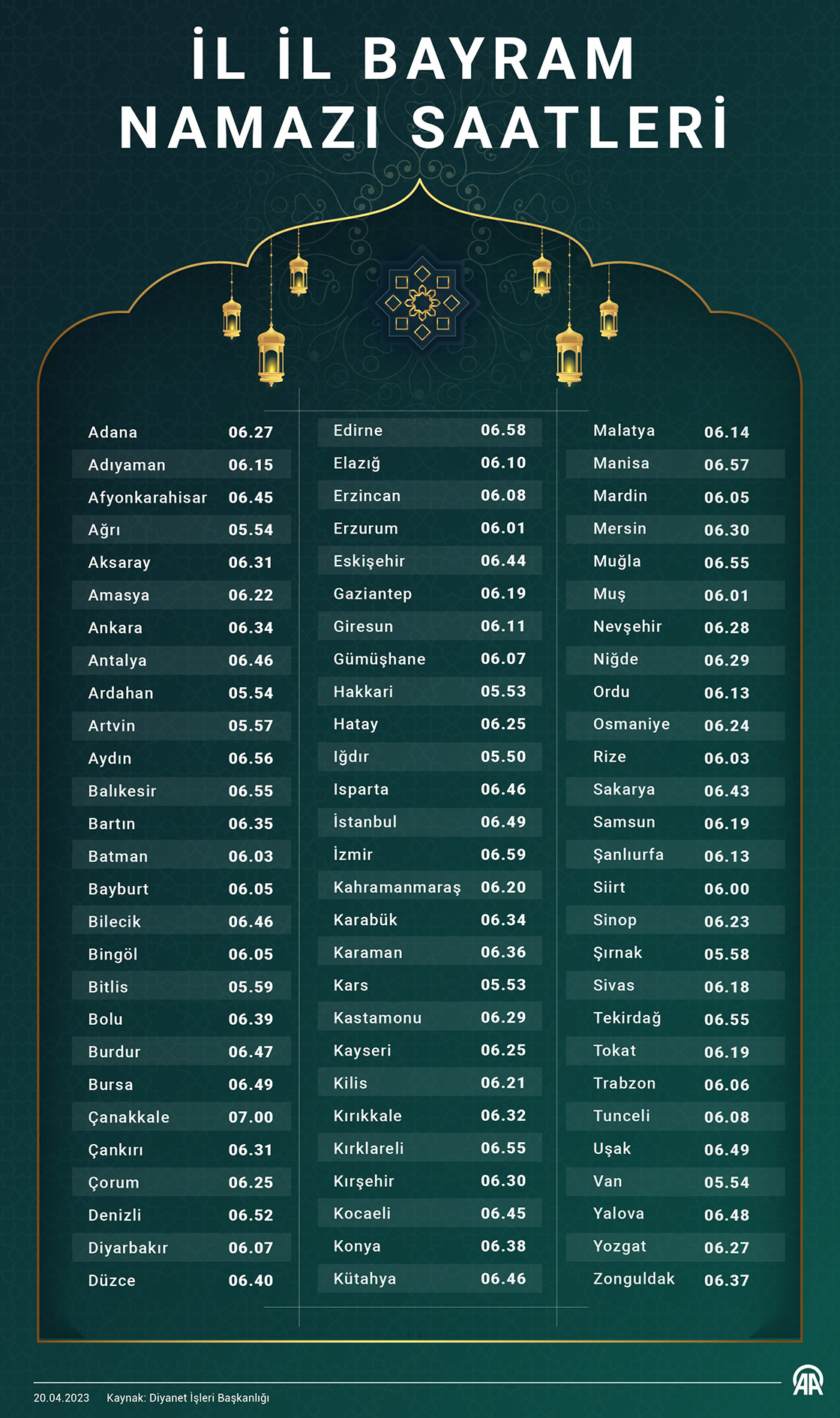 İL İL BAYRAM NAMAZI SAATLERİ

| | |
|---|---|
| Adana | 06.27 |
| Adıyaman | 06.15 |
| Afyonkarahisar | 06.45 |
| Ağrı | 05.54 |
| Aksaray | 06.31 |
| Amasya | 06.22 |
| Ankara | 06.34 |
| Antalya | 06.46 |
| Ardahan | 05.54 |
| Artvin | 05.57 |
| Aydın | 06.56 |
| Balıkesir | 06.55 |
| Bartın | 06.35 |
| Batman | 06.03 |
| Bayburt | 06.05 |
| Bilecik | 06.46 |
| Bingöl | 06.05 |
| Bitlis | 05.59 |
| Bolu | 06.39 |
| Burdur | 06.47 |
| Bursa | 06.49 |
| Çanakkale | 07.00 |
| Çankırı | 06.31 |
| Çorum | 06.25 |
| Denizli | 06.52 |
| Diyarbakır | 06.07 |
| Düzce | 06.40 |

| | |
|---|---|
| Edirne | 06.58 |
| Elazığ | 06.10 |
| Erzincan | 06.08 |
| Erzurum | 06.01 |
| Eskişehir | 06.44 |
| Gaziantep | 06.19 |
| Giresun | 06.11 |
| Gümüşhane | 06.07 |
| Hakkari | 05.53 |
| Hatay | 06.25 |
| Iğdır | 05.50 |
| Isparta | 06.46 |
| İstanbul | 06.49 |
| İzmir | 06.59 |
| Kahramanmaraş | 06.20 |
| Karabük | 06.34 |
| Karaman | 06.36 |
| Kars | 05.53 |
| Kastamonu | 06.29 |
| Kayseri | 06.25 |
| Kilis | 06.21 |
| Kırıkkale | 06.32 |
| Kırklareli | 06.55 |
| Kırşehir | 06.30 |
| Kocaeli | 06.45 |
| Konya | 06.38 |
| Kütahya | 06.46 |

| | |
|---|---|
| Malatya | 06.14 |
| Manisa | 06.57 |
| Mardin | 06.05 |
| Mersin | 06.30 |
| Muğla | 06.55 |
| Muş | 06.01 |
| Nevşehir | 06.28 |
| Niğde | 06.29 |
| Ordu | 06.13 |
| Osmaniye | 06.24 |
| Rize | 06.03 |
| Sakarya | 06.43 |
| Samsun | 06.19 |
| Şanlıurfa | 06.13 |
| Siirt | 06.00 |
| Sinop | 06.23 |
| Şırnak | 05.58 |
| Sivas | 06.18 |
| Tekirdağ | 06.55 |
| Tokat | 06.19 |
| Trabzon | 06.06 |
| Tunceli | 06.08 |
| Uşak | 06.49 |
| Van | 05.54 |
| Yalova | 06.48 |
| Yozgat | 06.27 |
| Zonguldak | 06.37 |

20.04.2023 Kaynak: Diyanet İşleri Başkanlığı

AA