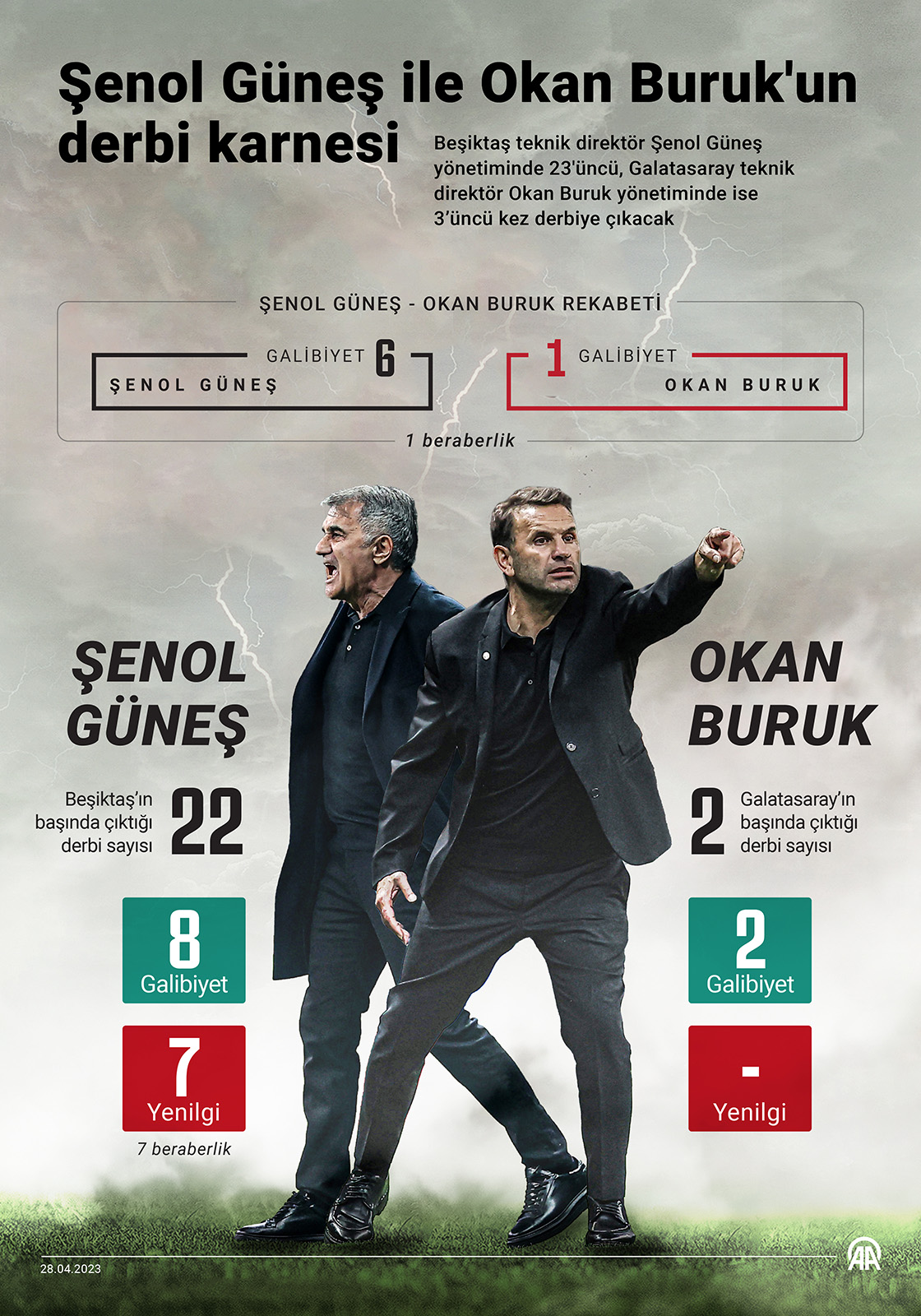 Şenol Güneş ile Okan Buruk'un derbi karnesi

Beşiktaş teknik direktör Şenol Güneş yönetiminde 23'üncü, Galatasaray teknik direktör Okan Buruk yönetiminde ise 3'üncü kez derbiye çıkacak

ŞENOL GÜNEŞ - OKAN BURUK REKABETİ

GALİBİYET 6
ŞENOL GÜNEŞ

1 GALİBİYET
OKAN BURUK

1 beraberlik

ŞENOL GÜNEŞ

Beşiktaş'ın başında çıktığı derbi sayısı 22

8 Galibiyet

7 Yenilgi

7 beraberlik

OKAN BURUK

2 Galatasaray'ın başında çıktığı derbi sayısı

2 Galibiyet

- Yenilgi

28.04.2023

AA