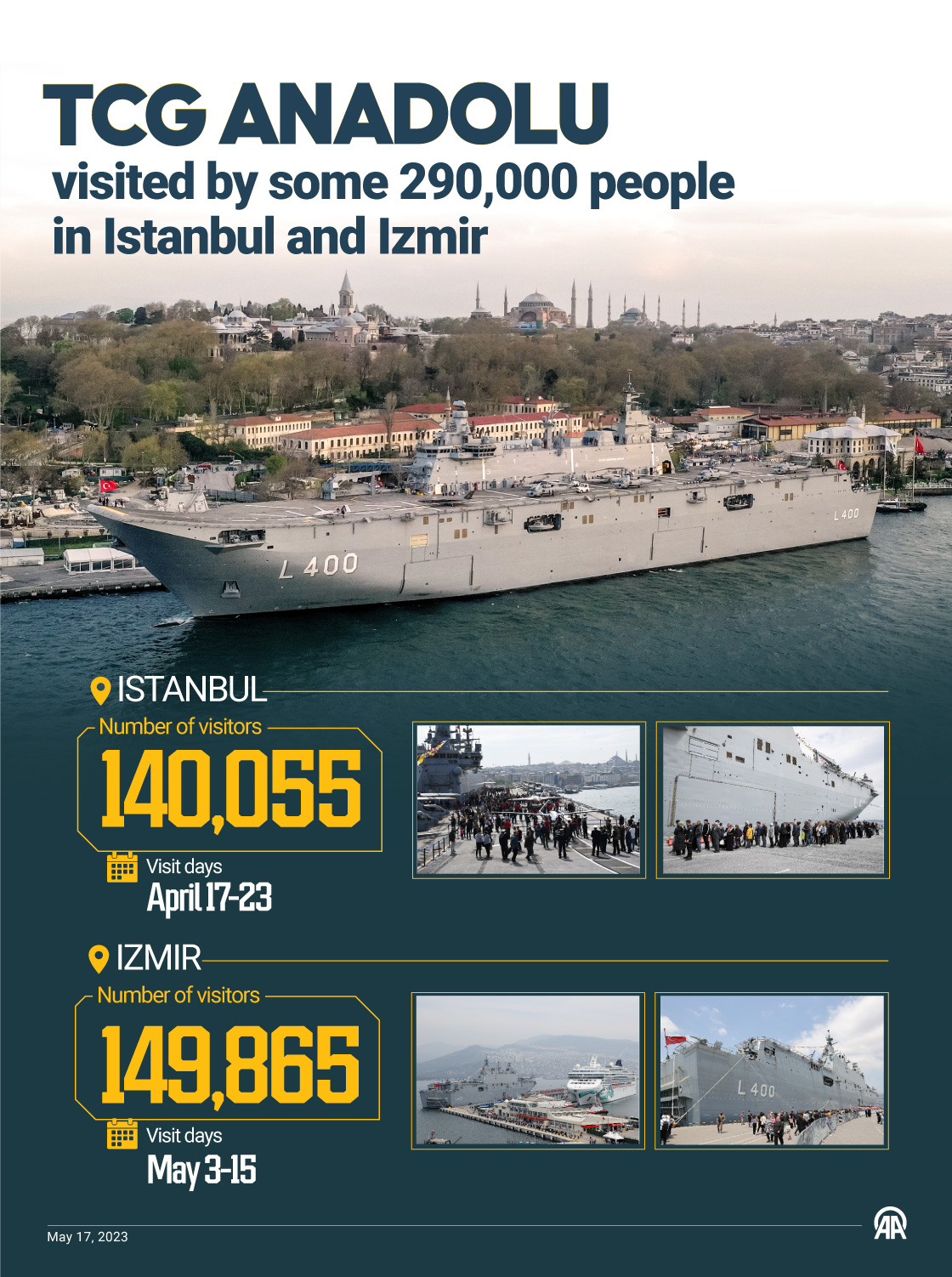 TCG ANADOLU
visited by some 290,000 people in Istanbul and Izmir

L 400

L 400

ISTANBUL

Number of visitors

140,055

Visit days
April 17-23

IZMIR

Number of visitors

149,865

Visit days
May 3-15

L 400

May 17, 2023

AA