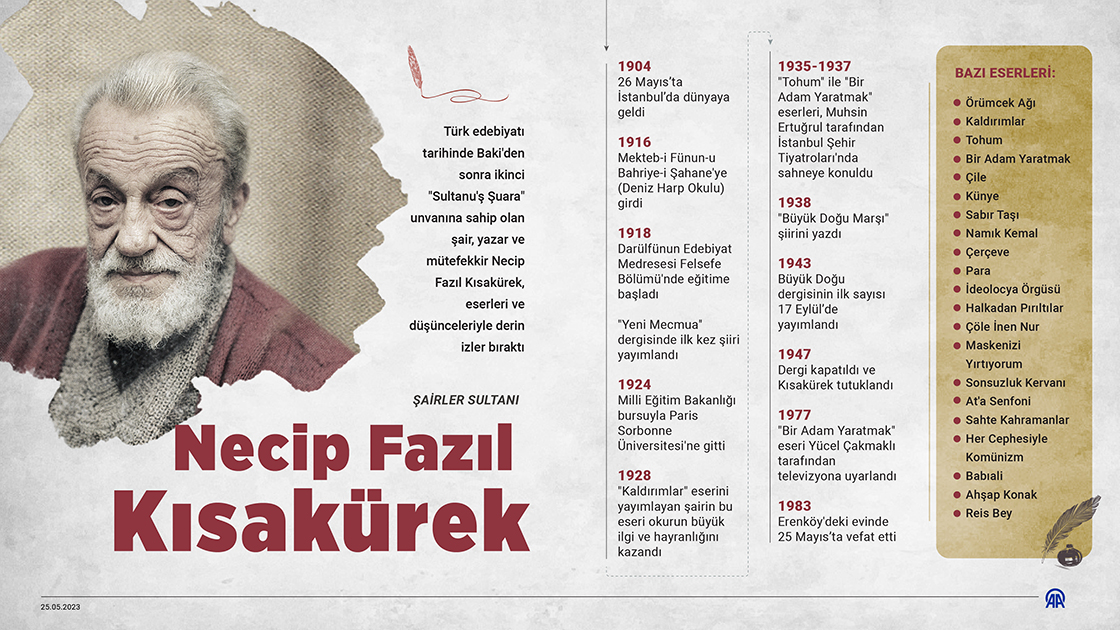 Türk edebiyatı tarihinde Baki'den sonra ikinci "Sultanu'ş Şuara" unvanına sahip olan şair, yazar ve mütefekkir Necip Fazıl Kısakürek, eserleri ve düşünceleriyle derin izler bıraktı

ŞAİRLER SULTANI

Necip Fazıl Kısakürek

1904
26 Mayıs'ta İstanbul'da dünyaya geldi

1916
Mekteb-i Fünun-u Bahriye-i Şahane'ye (Deniz Harp Okulu) girdi

1918
Darülfünun Edebiyat Medresesi Felsefe Bölümü'nde eğitime başladı

"Yeni Mecmua" dergisinde ilk kez şiiri yayımlandı

1924
Milli Eğitim Bakanlığı bursuyla Paris Sorbonne Üniversitesi'ne gitti

1928
"Kaldırımlar" eserini yayımlayan şairin bu eseri okurun büyük ilgi ve hayranlığını kazandı

1935-1937
"Tohum" ile "Bir Adam Yaratmak" eserleri, Muhsin Ertuğrul tarafından İstanbul Şehir Tiyatroları'nda sahneye konuldu

1938
"Büyük Doğu Marşı" şiirini yazdı

1943
Büyük Doğu dergisinin ilk sayısı 17 Eylül'de yayımlandı

1947
Dergi kapatıldı ve Kısakürek tutuklandı

1977
"Bir Adam Yaratmak" eseri Yücel Çakmaklı tarafından televizyona uyarlandı

1983
Erenköy'deki evinde 25 Mayıs'ta vefat etti

BAZI ESERLERİ:
Örümcek Ağı
Kaldırımlar
Tohum
Bir Adam Yaratmak
Çile
Künye
Sabır Taşı
Namık Kemal
Çerçeve
Para
İdeolocya Örgüsü
Halkadan Pırıltılar
Çöle İnen Nur
Maskenizi Yırtıyorum
Sonsuzluk Kervanı
At'a Senfoni
Sahte Kahramanlar
Her Cephesiyle Komünizm
Babıali
Ahşap Konak
Reis Bey

25.05.2023

AA