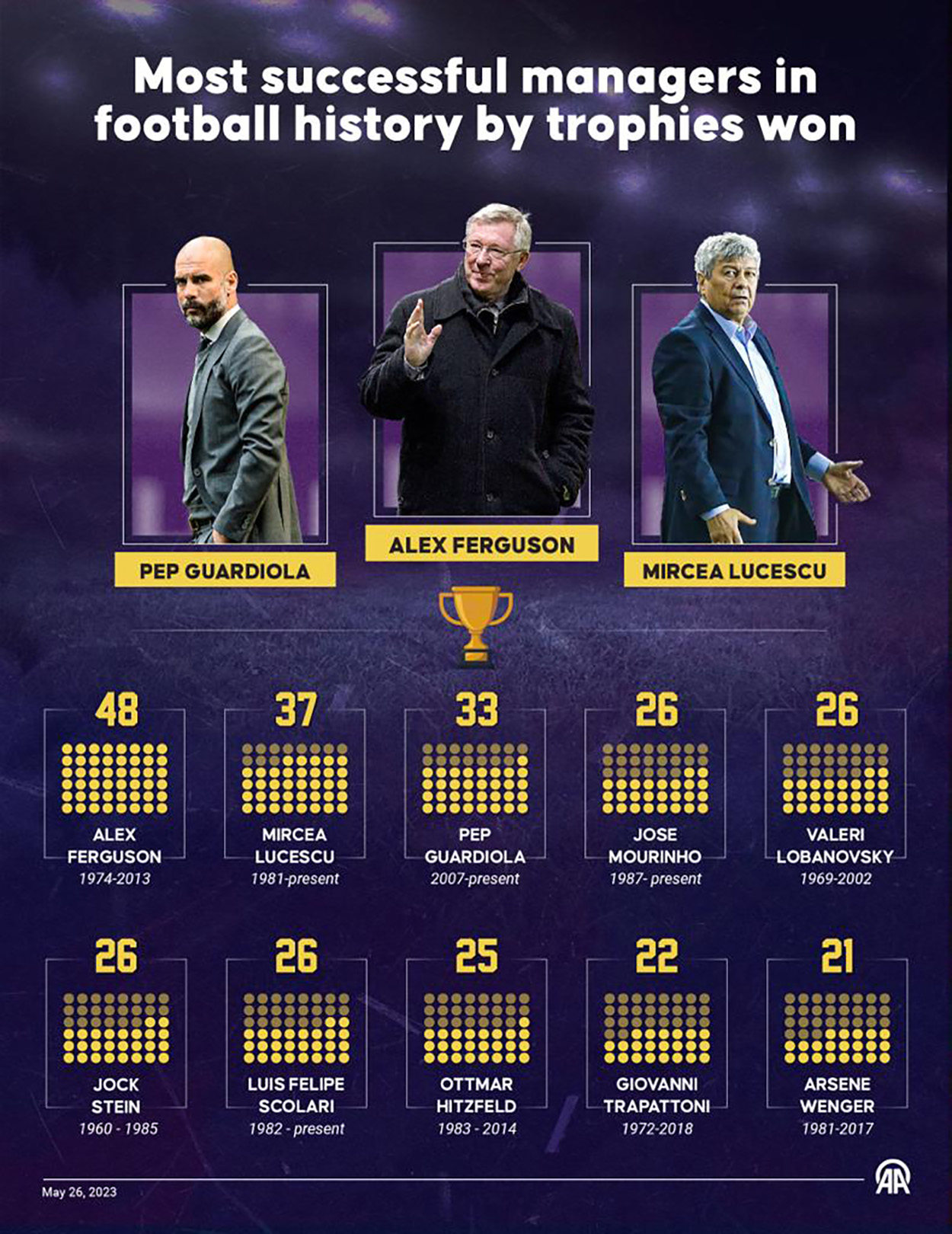 Most successful managers in football history by trophies won

PEP GUARDIOLA

ALEX FERGUSON

MIRCEA LUCESCU

48
ALEX FERGUSON
1974-2013

37
MIRCEA LUCESCU
1981-present

33
PEP GUARDIOLA
2007-present

26
JOSE MOURINHO
1987- present

26
VALERI LOBANOVSKY
1969-2002

26
JOCK STEIN
1960 - 1985

26
LUIS FELIPE SCOLARI
1982 - present

25
OTTMAR HITZFELD
1983 - 2014

22
GIOVANNI TRAPATTONI
1972-2018

21
ARSENE WENGER
1981-2017

May 26, 2023

AA