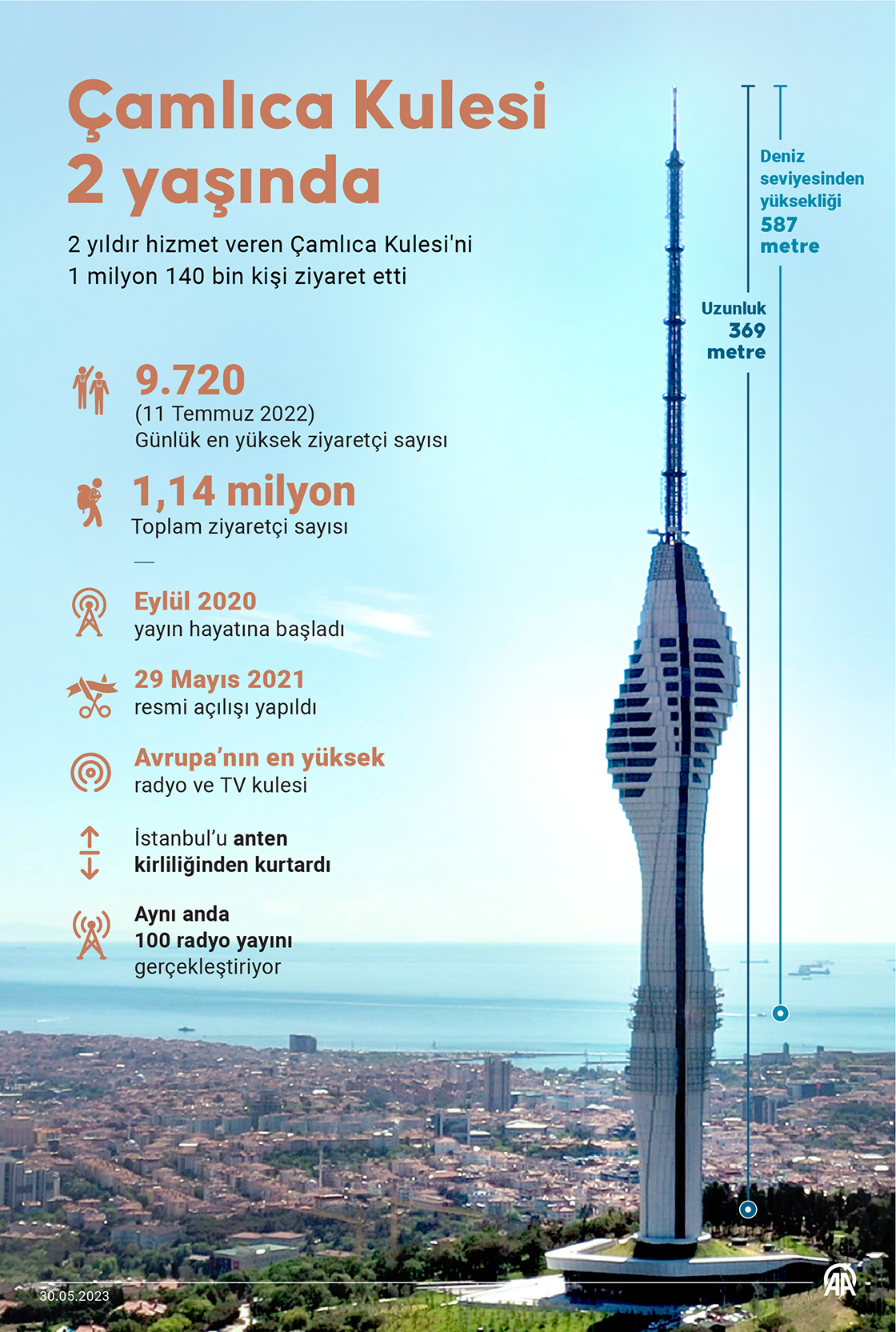 Çamlıca Kulesi 2 yaşında

2 yıldır hizmet veren Çamlıca Kulesi'ni 1 milyon 140 bin kişi ziyaret etti

9.720
(11 Temmuz 2022)
Günlük en yüksek ziyaretçi sayısı

1,14 milyon
Toplam ziyaretçi sayısı

Eylül 2020
yayın hayatına başladı

29 Mayıs 2021
resmi açılışı yapıldı

Avrupa'nın en yüksek
radyo ve TV kulesi

İstanbul'u anten kirliliğinden kurtardı

Aynı anda
100 radyo yayını
gerçekleştiriyor

Deniz seviyesinden yüksekliği
587 metre

Uzunluk
369
metre

30.05.2023

AA