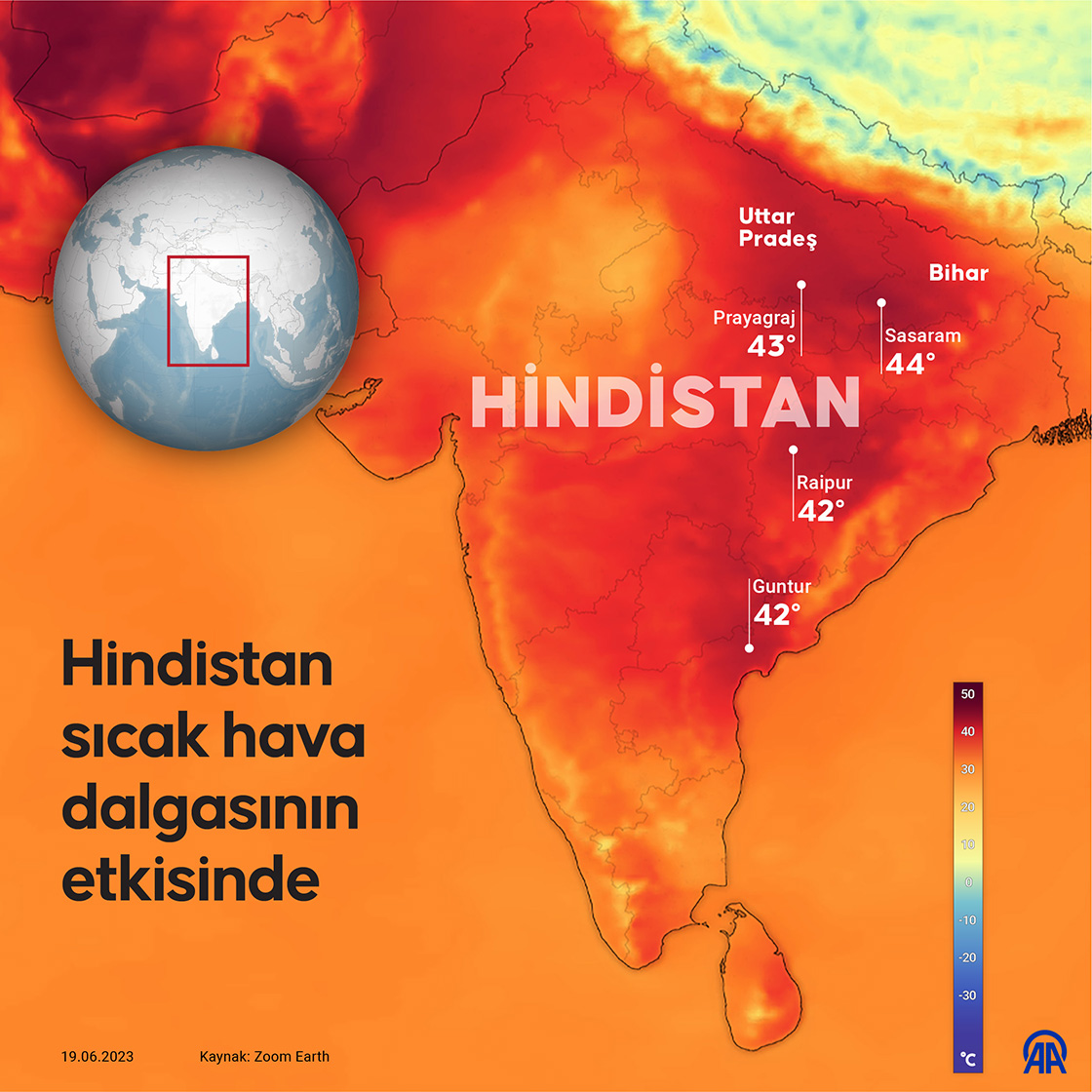 Uttar Pradeş

Bihar

Prayagraj
43°

Sasaram
44°

HİNDİSTAN

Raipur
42°

Guntur
42°

Hindistan sıcak hava dalgasının etkisinde

50
40
30
20
10
0
-10
-20
-30
°C

19.06.2023

Kaynak: Zoom Earth

AA