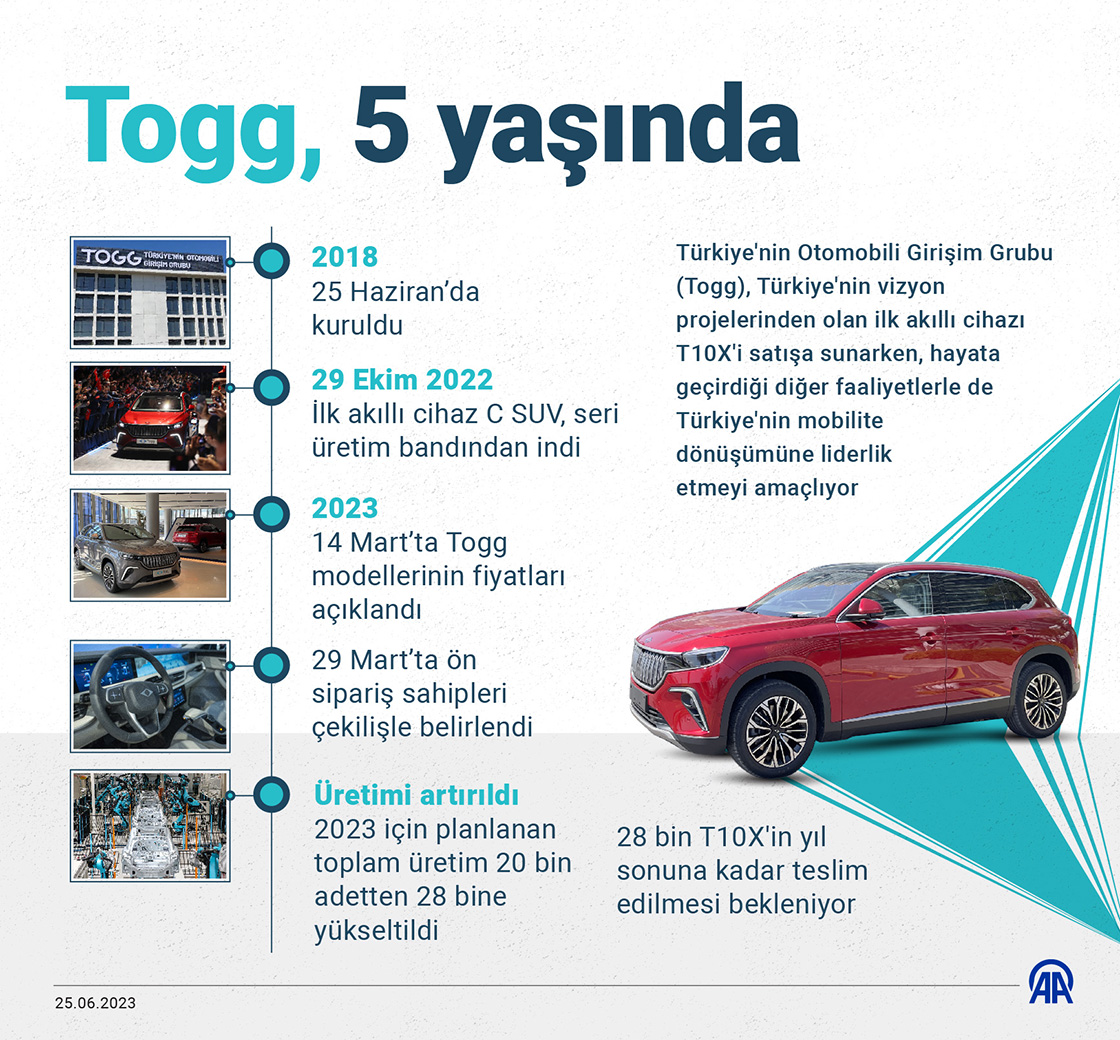 Togg, 5 yaşında

TOGG TÜRKİYE'NİN OTOMOBİLİ GİRİŞİM GRUBU

2018
25 Haziran'da kuruldu

29 Ekim 2022
İlk akıllı cihaz C SUV, seri üretim bandından indi

2023
14 Mart'ta Togg modellerinin fiyatları açıklandı

29 Mart'ta ön sipariş sahipleri çekilişle belirlendi

Üretimi artırıldı
2023 için planlanan toplam üretim 20 bin adetten 28 bine yükseltildi

Türkiye'nin Otomobili Girişim Grubu (Togg), Türkiye'nin vizyon projelerinden olan ilk akıllı cihazı T10X'i satışa sunarken, hayata geçirdiği diğer faaliyetlerle de Türkiye'nin mobilite dönüşümüne liderlik etmeyi amaçlıyor

28 bin T10X'in yıl sonuna kadar teslim edilmesi bekleniyor

25.06.2023

AA