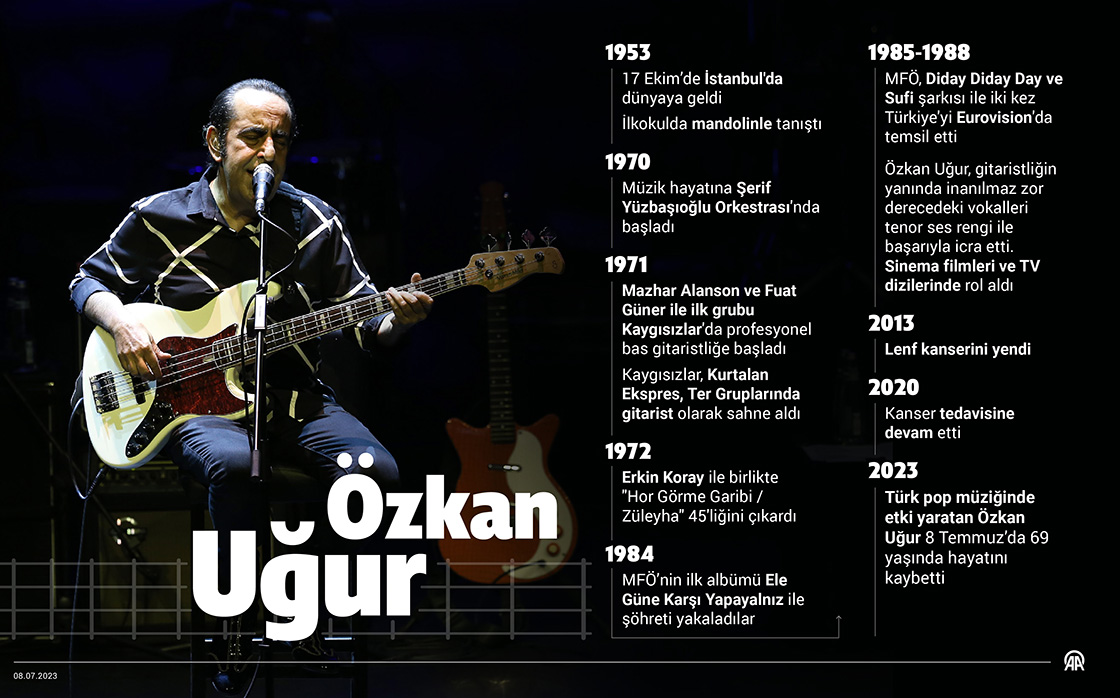 Özkan Uğur

1953
17 Ekim'de İstanbul'da dünyaya geldi
İlkokulda mandolinle tanıştı

1970
Müzik hayatına Şerif Yüzbaşıoğlu Orkestrası'nda başladı

1971
Mazhar Alanson ve Fuat Güner ile ilk grubu Kaygısızlar'da profesyonel bas gitaristliğe başladı
Kaygısızlar, Kurtalan Ekspres, Ter Gruplarında gitarist olarak sahne aldı

1972
Erkin Koray ile birlikte "Hor Görme Garibi / Züleyha" 45'liğini çıkardı

1984
MFÖ'nin ilk albümü Ele Güne Karşı Yapayalnız ile şöhreti yakaladılar

1985-1988
MFÖ, Diday Diday Day ve Sufi şarkısı ile iki kez Türkiye'yi Eurovision'da temsil etti
Özkan Uğur, gitaristliğin yanında inanılmaz zor derecedeki vokalleri tenor ses rengi ile başarıyla icra etti. Sinema filmleri ve TV dizilerinde rol aldı

2013
Lenf kanserini yendi

2020
Kanser tedavisine devam etti

2023
Türk pop müziğinde etki yaratan Özkan Uğur 8 Temmuz'da 69 yaşında hayatını kaybetti

08.07.2023

AA