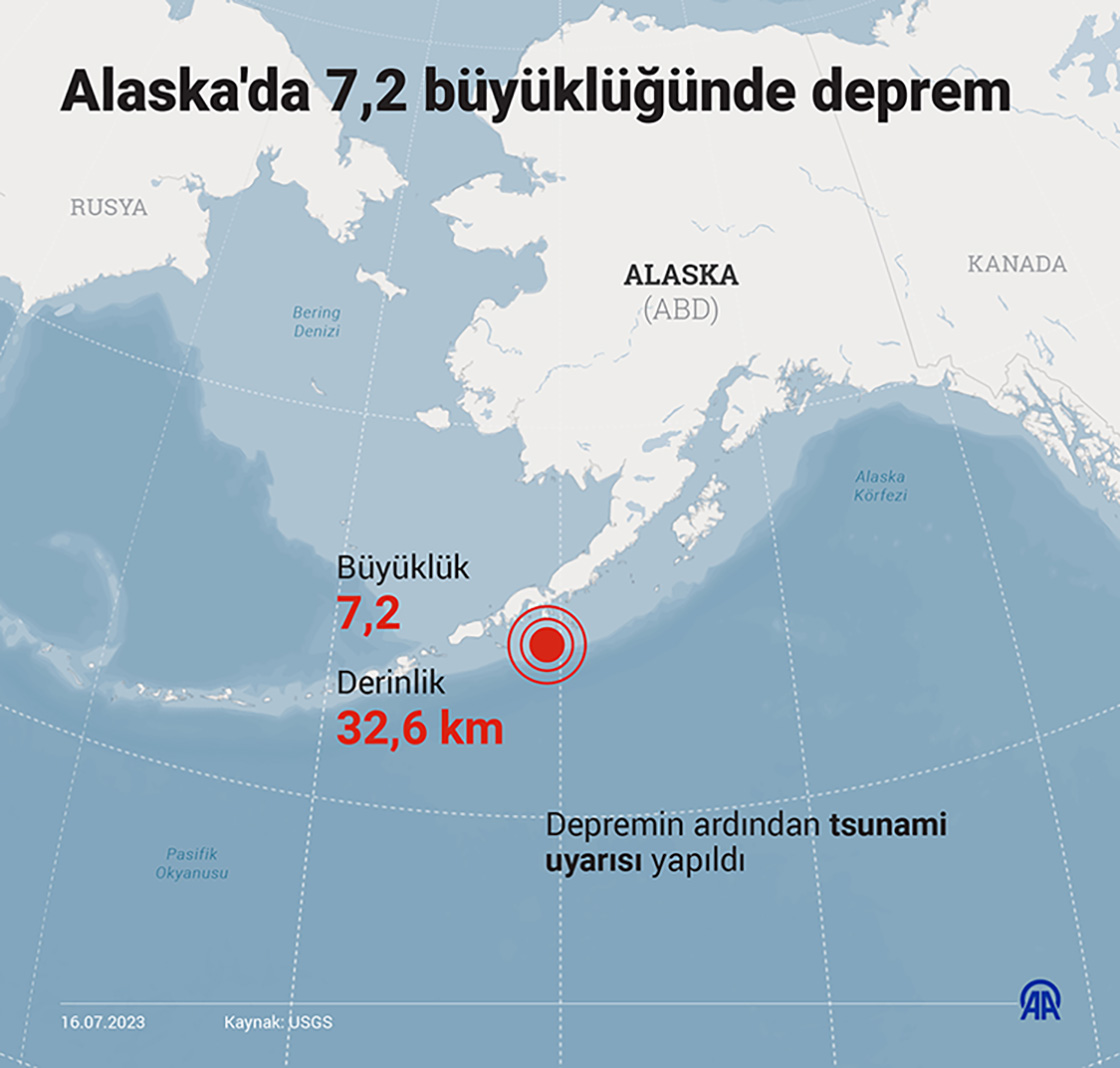 Alaska'da 7,2 büyüklüğünde deprem

RUSYA

ALASKA
(ABD)

KANADA

Bering Denizi

Alaska Körfezi

Büyüklük
7,2

Derinlik
32,6 km

Depremin ardından tsunami uyarısı yapıldı

Pasifik Okyanusu

16.07.2023

Kaynak: USGS

AA