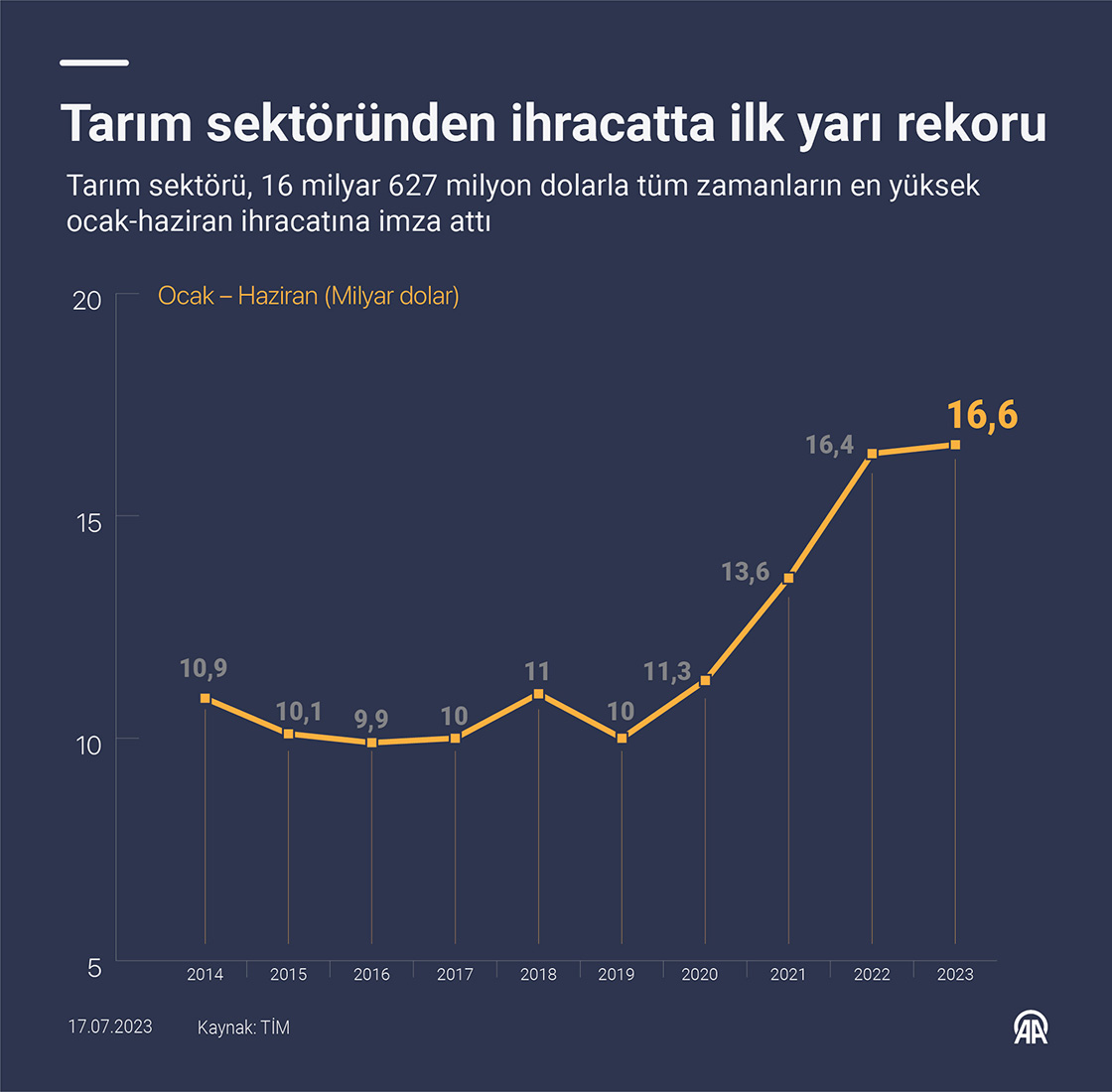 Tarım sektöründen ihracatta ilk yarı rekoru

Tarım sektörü, 16 milyar 627 milyon dolarla tüm zamanların en yüksek ocak-haziran ihracatına imza attı

Ocak – Haziran (Milyar dolar)

20
15
10
5

10,9
10,1
9,9
10
11
10
11,3
13,6
16,4
16,6

2014
2015
2016
2017
2018
2019
2020
2021
2022
2023

17.07.2023
Kaynak: TİM
AA