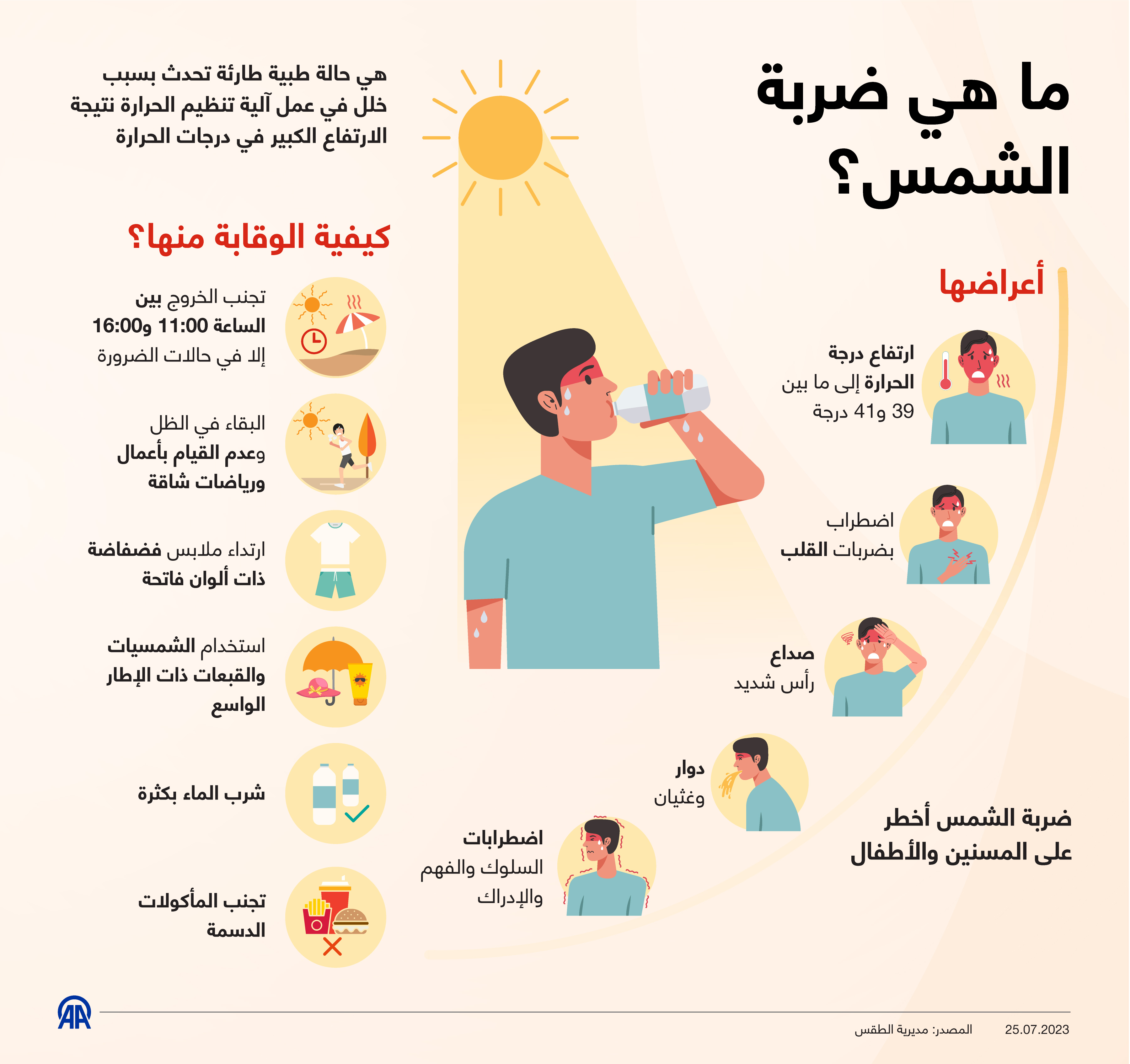 ما هي ضربة الشمس؟

هي حالة طبية طارئة تحدث بسبب خلل في عمل آلية تنظيم الحرارة نتيجة الارتفاع الكبير في درجات الحرارة

أعراضها

ارتفاع درجة الحرارة إلى ما بين 39 و41 درجة

اضطراب بضربات القلب

صداع رأس شديد

دوار وغثيان

اضطرابات السلوك والفهم والإدراك

ضربة الشمس أخطر على المسنين والأطفال

كيفية الوقاية منها؟

تجنب الخروج بين الساعة 11:00 و16:00 إلا في حالات الضرورة

البقاء في الظل وعدم القيام بأعمال ورياضات شاقة

ارتداء ملابس فضفاضة ذات ألوان فاتحة

استخدام الشمسيات والقبعات ذات الإطار الواسع

شرب الماء بكثرة

تجنب المأكولات الدسمة

AA

المصدر: مديرية الطقس

25.07.2023