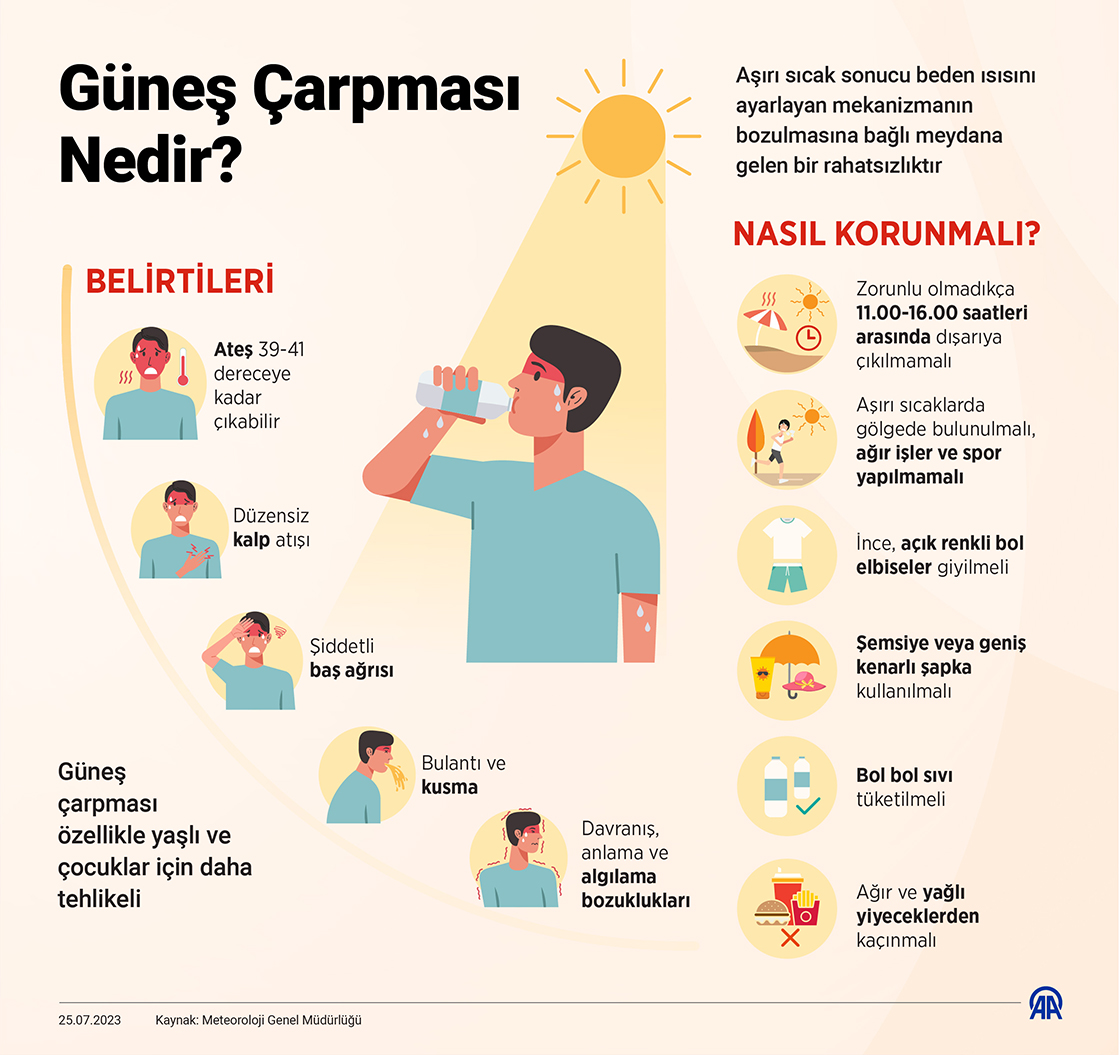 Güneş Çarpması Nedir?

Aşırı sıcak sonucu beden ısısını ayarlayan mekanizmanın bozulmasına bağlı meydana gelen bir rahatsızlıktır

BELİRTİLERİ

Ateş 39-41 dereceye kadar çıkabilir

Düzensiz kalp atışı

Şiddetli baş ağrısı

Bulantı ve kusma

Davranış, anlama ve algılama bozuklukları

Güneş çarpması özellikle yaşlı ve çocuklar için daha tehlikeli

NASIL KORUNMALI?

Zorunlu olmadıkça 11.00-16.00 saatleri arasında dışarıya çıkılmamalı

Aşırı sıcaklarda gölgede bulunulmalı, ağır işler ve spor yapılmamalı

İnce, açık renkli bol elbiseler giyilmeli

Şemsiye veya geniş kenarlı şapka kullanılmalı

Bol bol sıvı tüketilmeli

Ağır ve yağlı yiyeceklerden kaçınmalı

25.07.2023 Kaynak: Meteoroloji Genel Müdürlüğü

AA