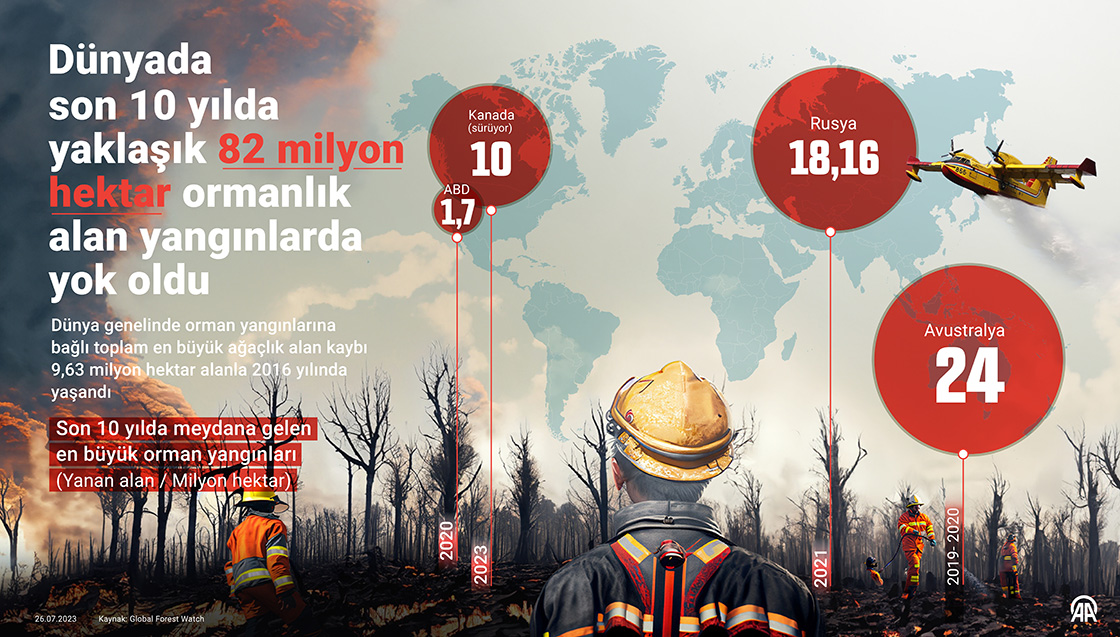 Dünyada son 10 yılda yaklaşık 82 milyon hektar ormanlık alan yangınlarda yok oldu

Dünya genelinde orman yangınlarına bağlı toplam en büyük ağaçlık alan kaybı 9,63 milyon hektar alanla 2016 yılında yaşandı

Son 10 yılda meydana gelen en büyük orman yangınları (Yanan alan / Milyon hektar)

Kanada (sürüyor) 10

ABD 1,7

Rusya 18,16

Avustralya 24

2020

2023

2021

2019-2020

26.07.2023

Kaynak: Global Forest Watch

AA