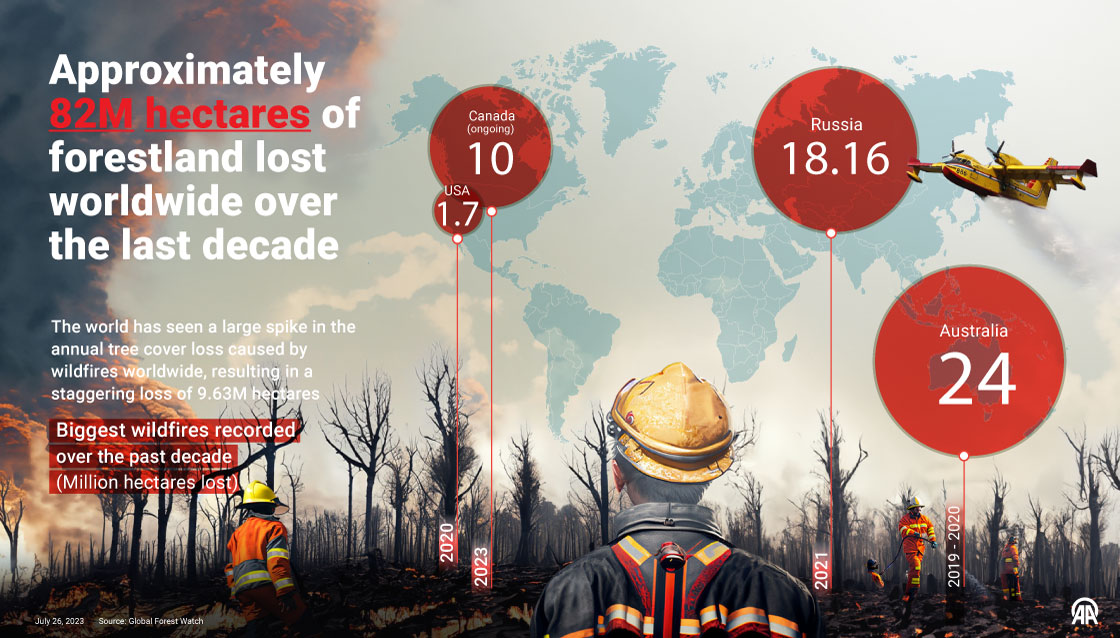 Approximately 82M hectares of forestland lost worldwide over the last decade

The world has seen a large spike in the annual tree cover loss caused by wildfires worldwide, resulting in a staggering loss of 9.63M hectares

Biggest wildfires recorded over the past decade (Million hectares lost)

Canada (ongoing) 10

USA 1.7

Russia 18.16

Australia 24

2020

2023

2021

2019 - 2020

July 26, 2023 Source: Global Forest Watch

AA