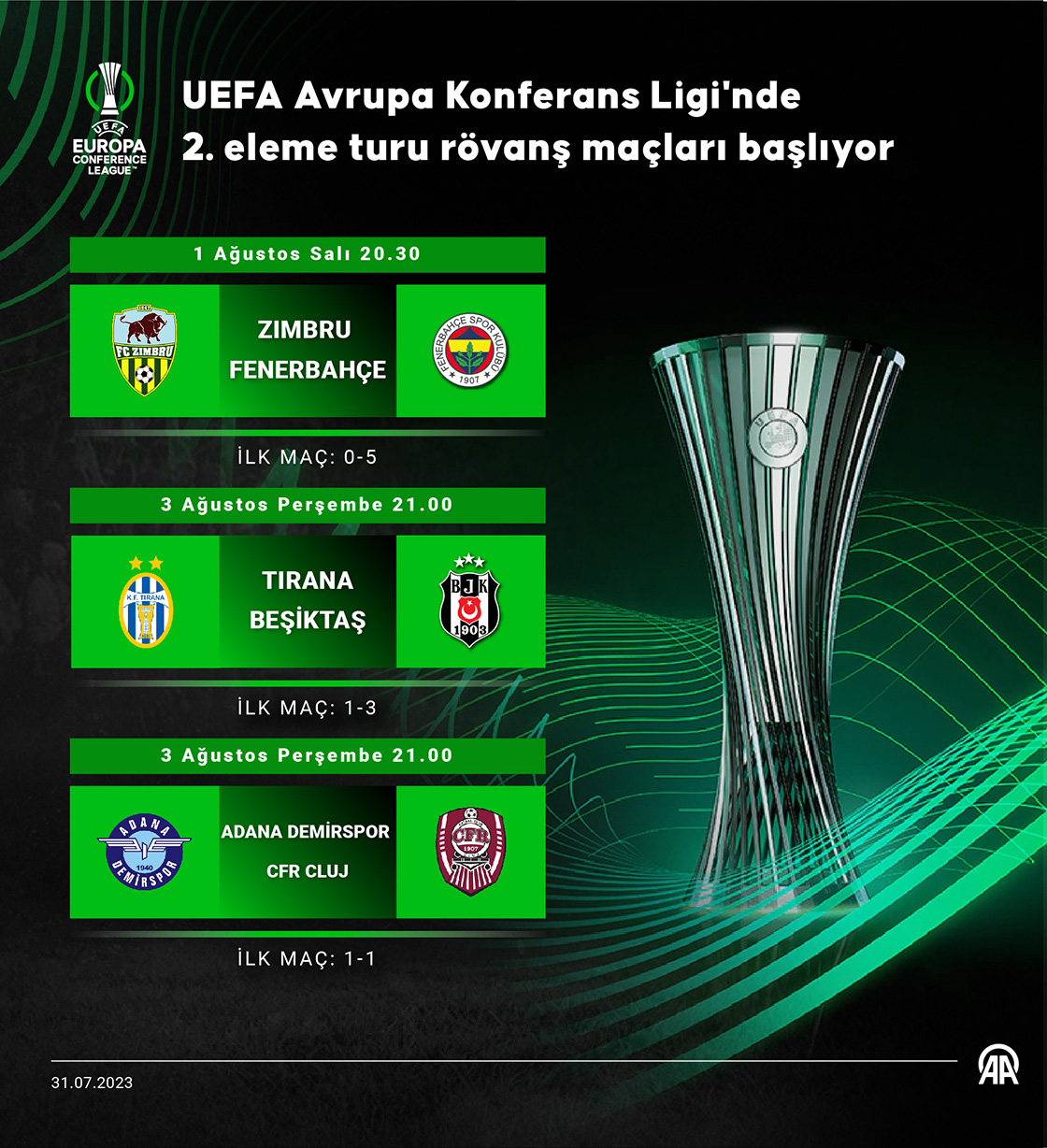 UEFA EUROPA CONFERENCE LEAGUE

UEFA Avrupa Konferans Ligi'nde 2. eleme turu rövanş maçları başlıyor

1 Ağustos Salı 20.30

FC ZIMBRU

ZIMBRU
FENERBAHÇE

FENERBAHÇE SPOR KULÜBÜ 1907

İLK MAÇ: 0-5

3 Ağustos Perşembe 21.00

K.F. TIRANA

TIRANA
BEŞİKTAŞ

BJK 1903

İLK MAÇ: 1-3

3 Ağustos Perşembe 21.00

ADANA DEMİRSPOR 1940

ADANA DEMİRSPOR
CFR CLUJ

CFR 1907

İLK MAÇ: 1-1

31.07.2023

AA