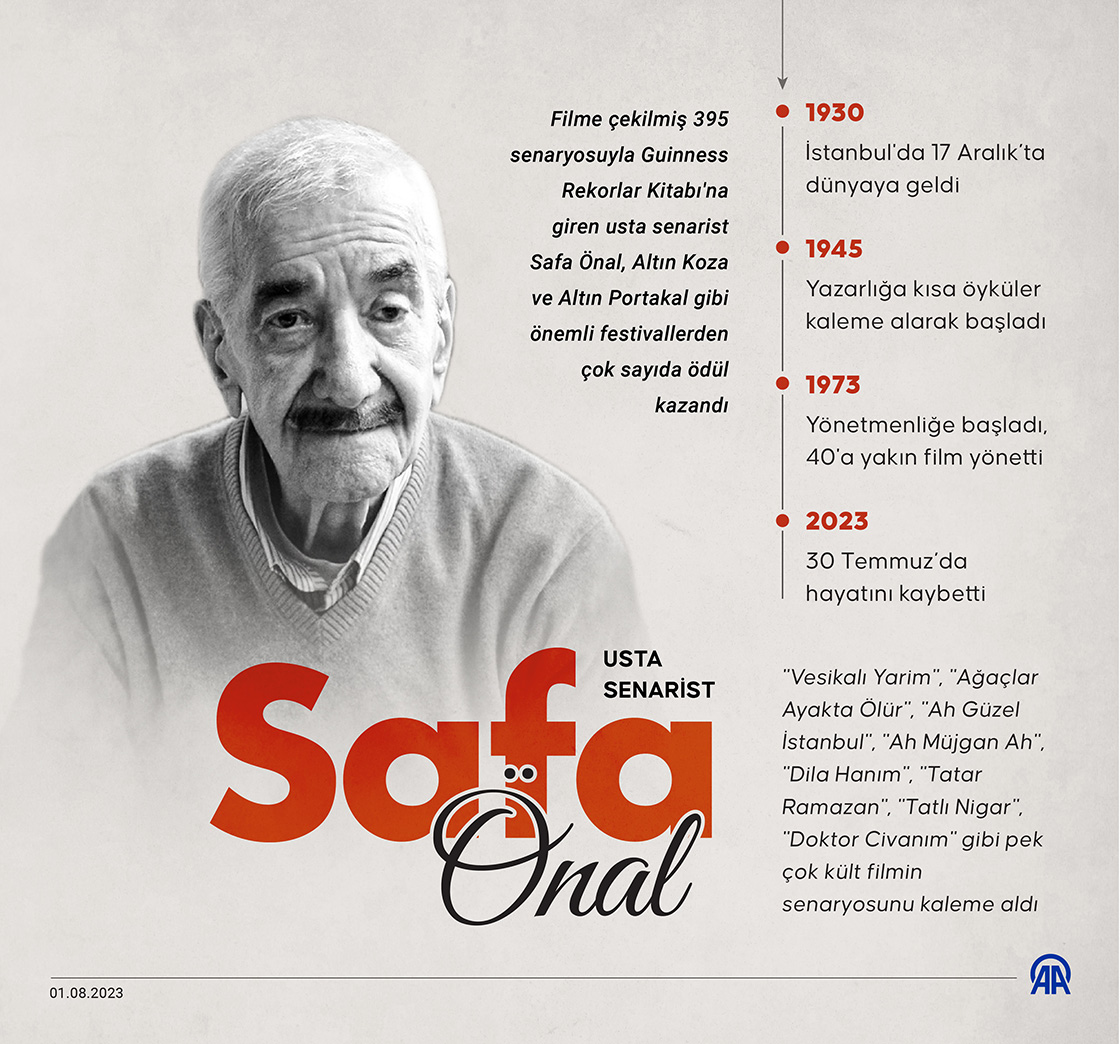 Filme çekilmiş 395 senaryosuyla Guinness Rekorlar Kitabı'na giren usta senarist Safa Önal, Altın Koza ve Altın Portakal gibi önemli festivallerden çok sayıda ödül kazandı

1930
İstanbul'da 17 Aralık'ta dünyaya geldi

1945
Yazarlığa kısa öyküler kaleme alarak başladı

1973
Yönetmenliğe başladı, 40'a yakın film yönetti

2023
30 Temmuz'da hayatını kaybetti

USTA SENARİST
Safa Önal

"Vesikalı Yarim", "Ağaçlar Ayakta Ölür", "Ah Güzel İstanbul", "Ah Müjgan Ah", "Dila Hanım", "Tatar Ramazan", "Tatlı Nigar", "Doktor Civanım" gibi pek çok kült filmin senaryosunu kaleme aldı

01.08.2023

AA