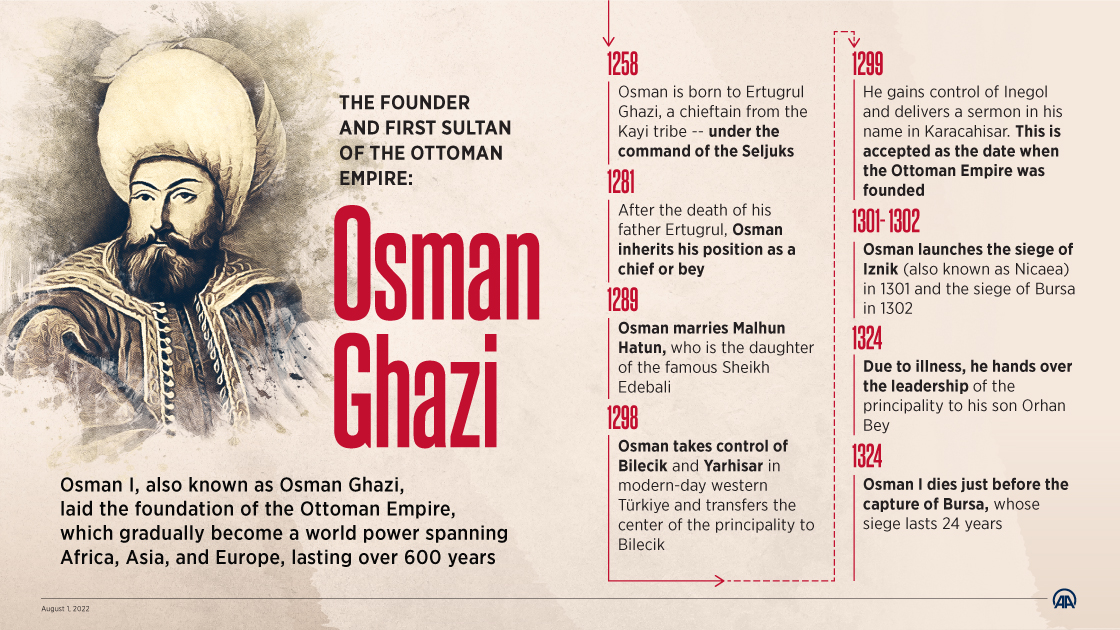 THE FOUNDER AND FIRST SULTAN OF THE OTTOMAN EMPIRE:

Osman Ghazi

Osman I, also known as Osman Ghazi, laid the foundation of the Ottoman Empire, which gradually become a world power spanning Africa, Asia, and Europe, lasting over 600 years

1258
Osman is born to Ertugrul Ghazi, a chieftain from the Kayi tribe -- under the command of the Seljuks

1281
After the death of his father Ertugrul, Osman inherits his position as a chief or bey

1289
Osman marries Malhun Hatun, who is the daughter of the famous Sheikh Edebali

1298
Osman takes control of Bilecik and Yarhisar in modern-day western Türkiye and transfers the center of the principality to Bilecik

1299
He gains control of Inegol and delivers a sermon in his name in Karacahisar. This is accepted as the date when the Ottoman Empire was founded

1301-1302
Osman launches the siege of Iznik (also known as Nicaea) in 1301 and the siege of Bursa in 1302

1324
Due to illness, he hands over the leadership of the principality to his son Orhan Bey

1324
Osman I dies just before the capture of Bursa, whose siege lasts 24 years

August 1, 2022

AA