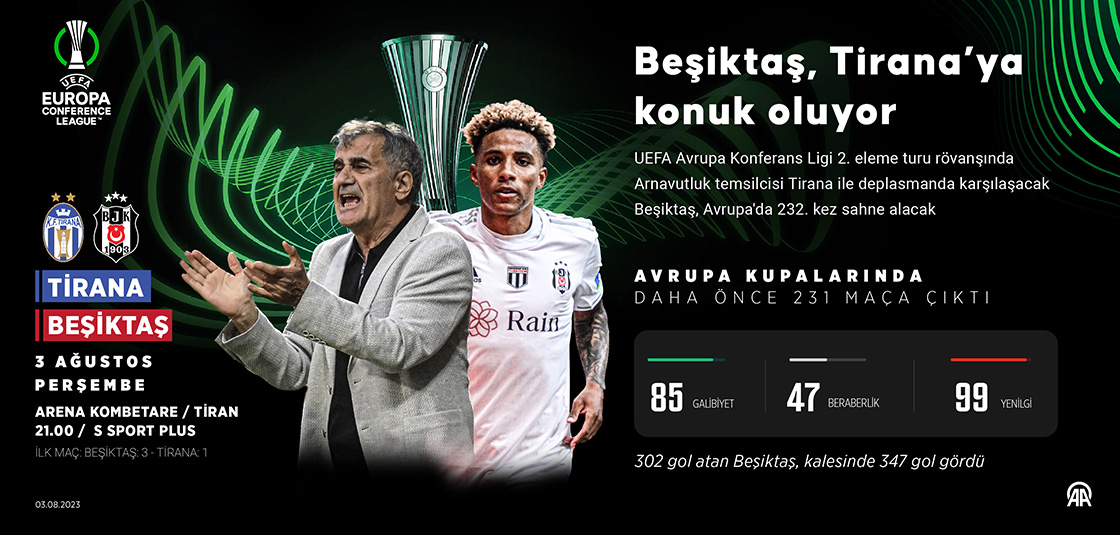 UEFA
EUROPA
CONFERENCE
LEAGUE

KF TIRANA

BJK 1903

TİRANA
BEŞİKTAŞ
3 AĞUSTOS
PERŞEMBE
ARENA KOMBETARE / TİRAN
21.00 / S SPORT PLUS
İLK MAÇ: BEŞİKTAŞ: 3 - TİRANA: 1

03.08.2023

Rain

Beşiktaş, Tirana'ya konuk oluyor

UEFA Avrupa Konferans Ligi 2. eleme turu rövanşında Arnavutluk temsilcisi Tirana ile deplasmanda karşılaşacak Beşiktaş, Avrupa'da 232. kez sahne alacak

AVRUPA KUPALARINDA
DAHA ÖNCE 231 MAÇA ÇIKTI

85 GALİBİYET
47 BERABERLİK
99 YENİLGİ

302 gol atan Beşiktaş, kalesinde 347 gol gördü

AA