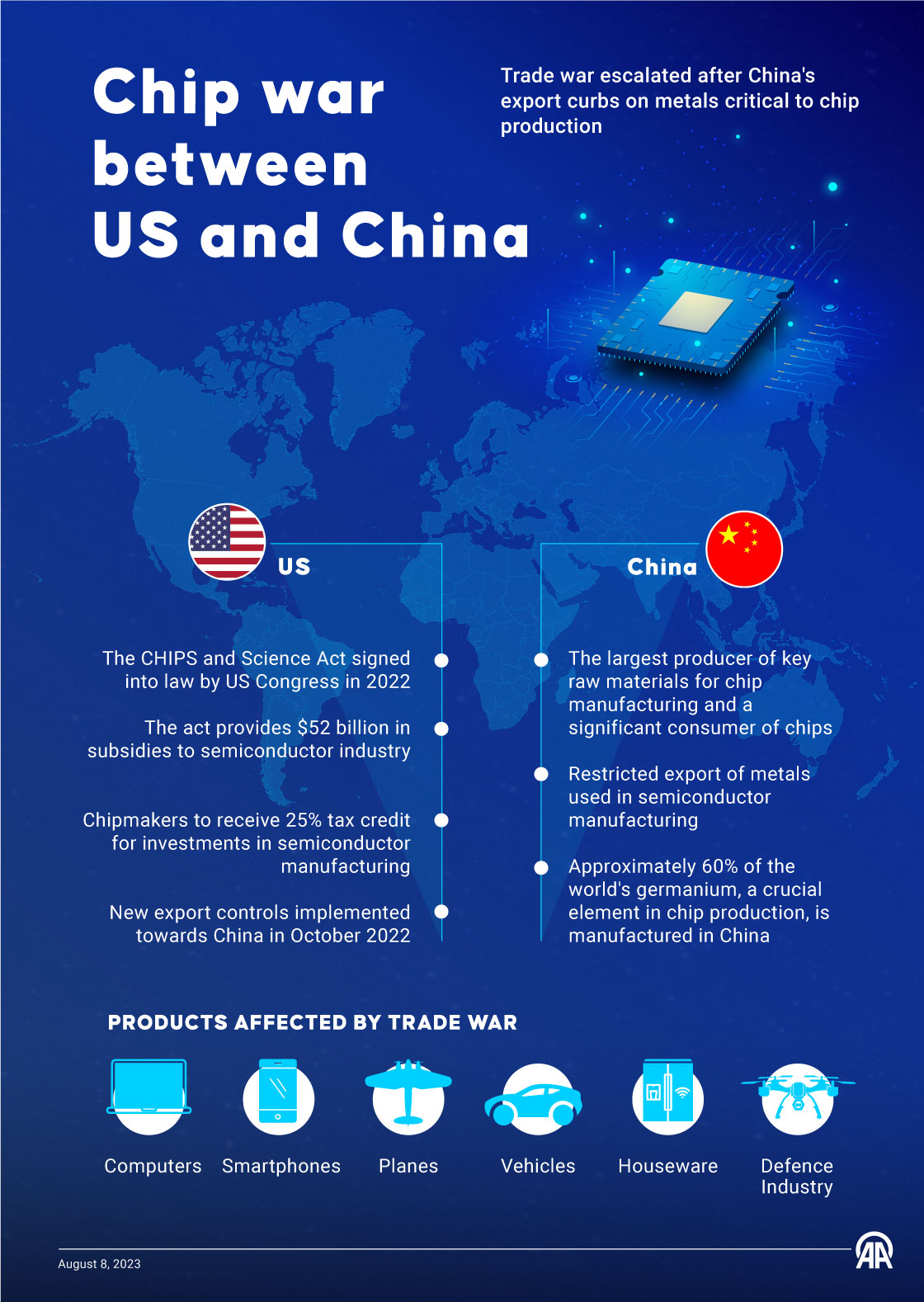 Chip war between US and China

Trade war escalated after China's export curbs on metals critical to chip production

US

The CHIPS and Science Act signed into law by US Congress in 2022

The act provides $52 billion in subsidies to semiconductor industry

Chipmakers to receive 25% tax credit for investments in semiconductor manufacturing

New export controls implemented towards China in October 2022

China

The largest producer of key raw materials for chip manufacturing and a significant consumer of chips

Restricted export of metals used in semiconductor manufacturing

Approximately 60% of the world's germanium, a crucial element in chip production, is manufactured in China

PRODUCTS AFFECTED BY TRADE WAR

Computers

Smartphones

Planes

Vehicles

Houseware

Defence Industry

August 8, 2023

AA