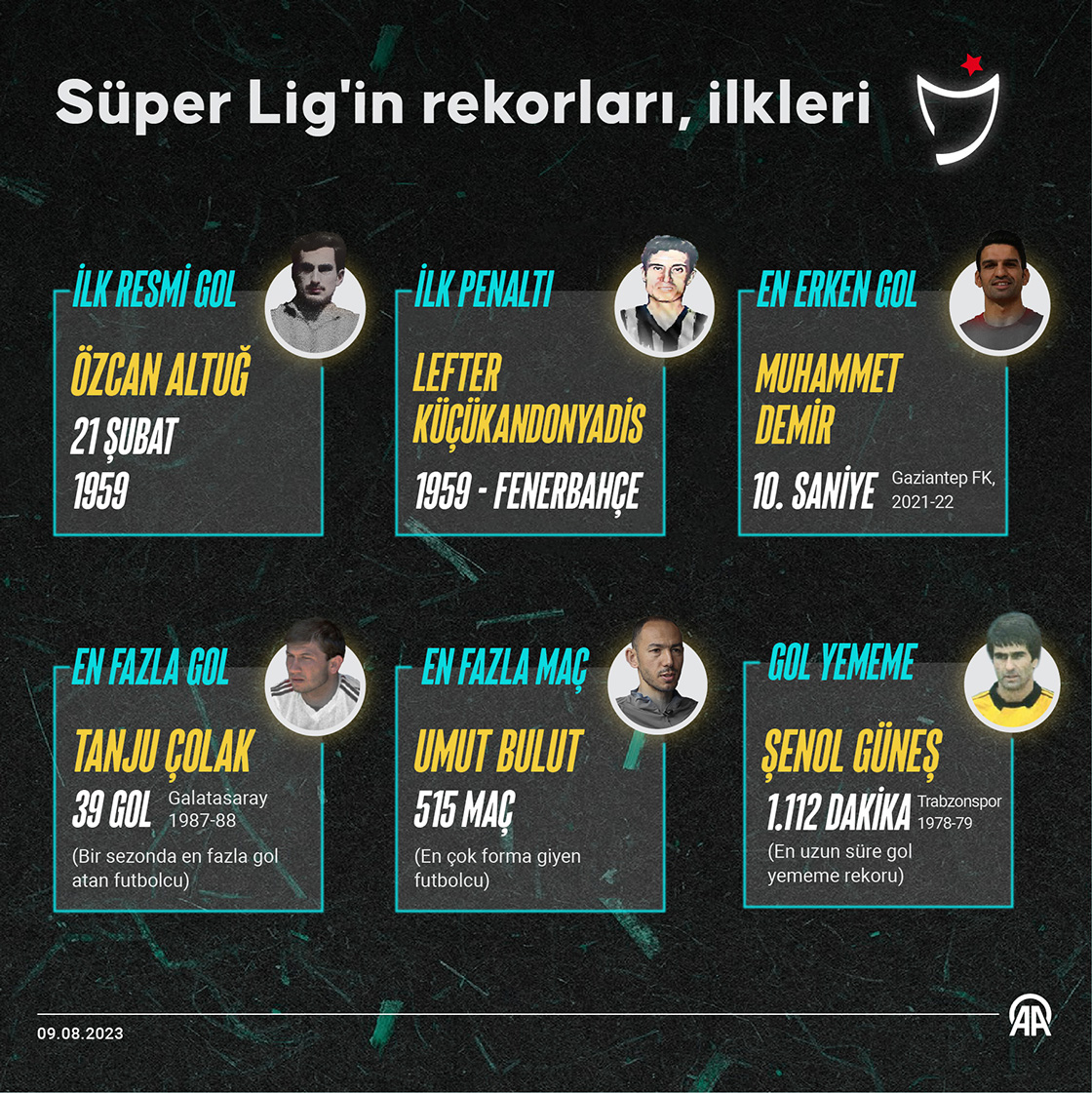 Süper Lig'in rekorları, ilkleri

İLK RESMİ GOL
ÖZCAN ALTUĞ
21 ŞUBAT
1959

İLK PENALTI
LEFTER KÜÇÜKANDONYADİS
1959 - FENERBAHÇE

EN ERKEN GOL
MUHAMMET DEMİR
10. SANİYE Gaziantep FK, 2021-22

EN FAZLA GOL
TANJU ÇOLAK
39 GOL Galatasaray 1987-88
(Bir sezonda en fazla gol atan futbolcu)

EN FAZLA MAÇ
UMUT BULUT
515 MAÇ
(En çok forma giyen futbolcu)

GOL YEMEME
ŞENOL GÜNEŞ
1.112 DAKİKA Trabzonspor 1978-79
(En uzun süre gol yememe rekoru)

09.08.2023

AA