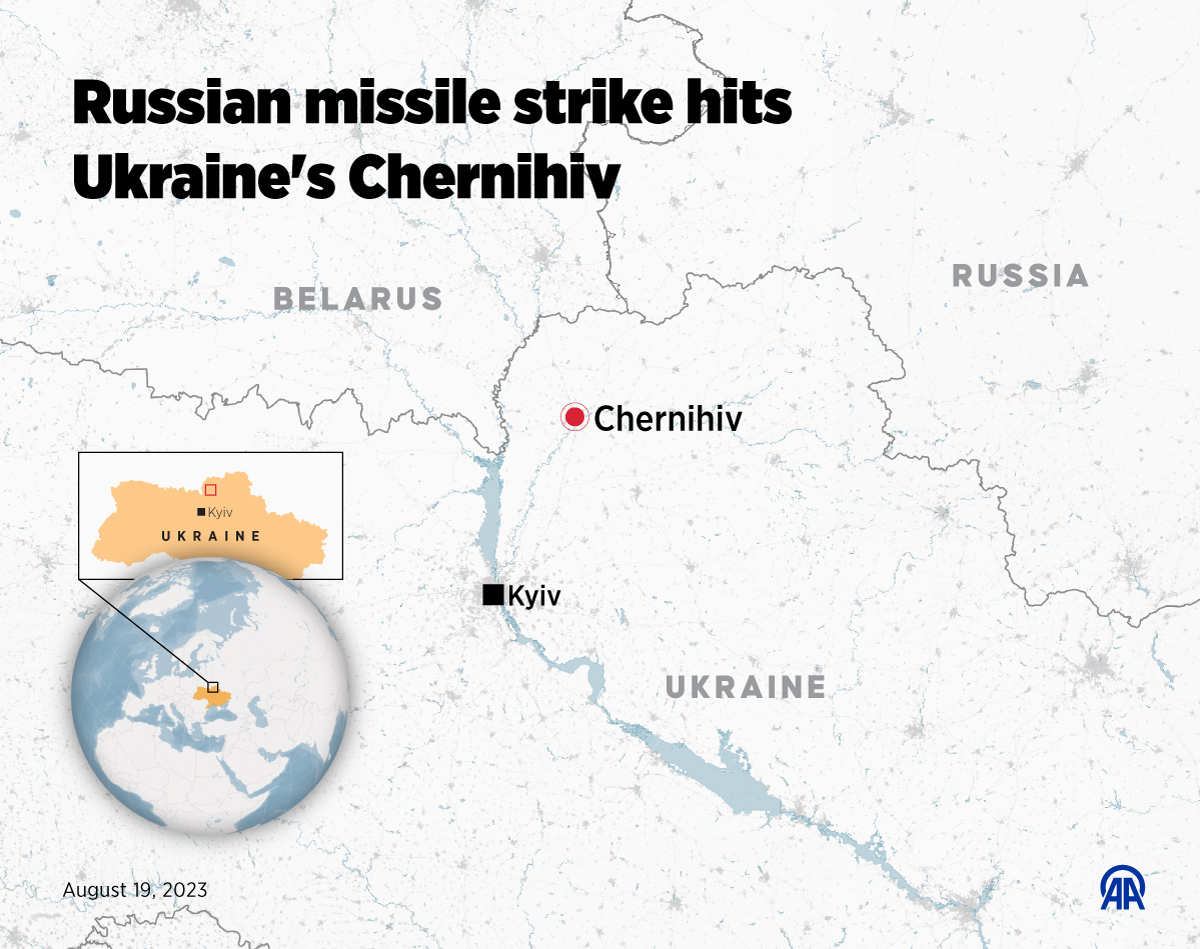 Russian missile strike hits Ukraine's Chernihiv

BELARUS

RUSSIA

Chernihiv

Kyiv

UKRAINE

Kyiv

UKRAINE

August 19, 2023

AA