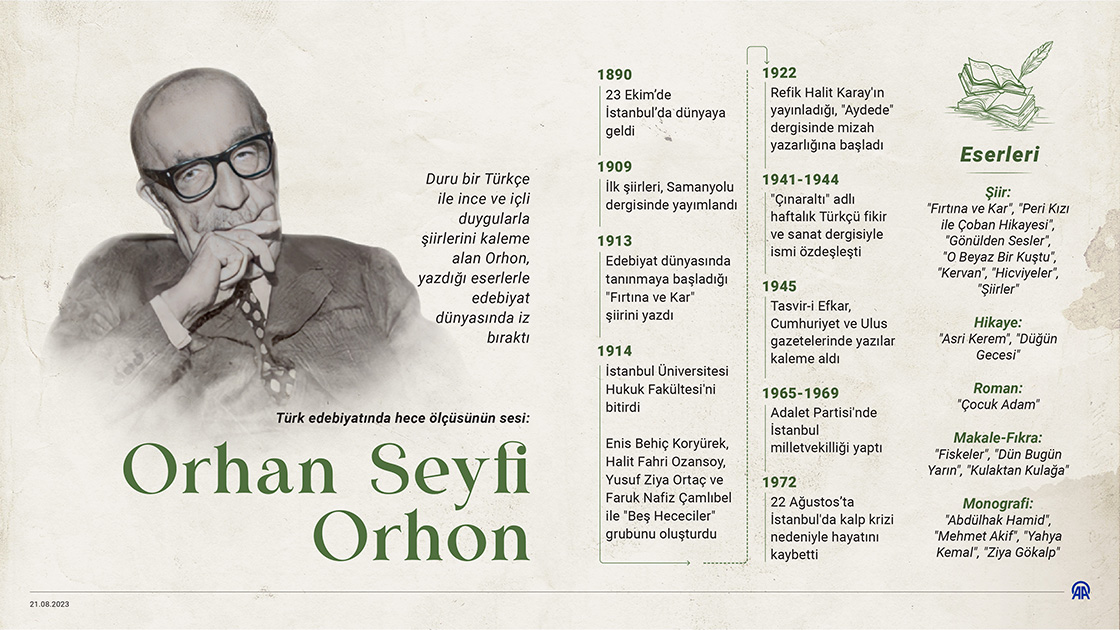 Duru bir Türkçe ile ince ve içli duygularla şiirlerini kaleme alan Orhon, yazdığı eserlerle edebiyat dünyasında iz bıraktı

Türk edebiyatında hece ölçüsünün sesi:

Orhan Seyfi Orhon

1890
23 Ekim'de İstanbul'da dünyaya geldi

1909
İlk şiirleri, Samanyolu dergisinde yayımlandı

1913
Edebiyat dünyasında tanınmaya başladığı "Fırtına ve Kar" şiirini yazdı

1914
İstanbul Üniversitesi Hukuk Fakültesi'ni bitirdi

Enis Behiç Koryürek, Halit Fahri Ozansoy, Yusuf Ziya Ortaç ve Faruk Nafiz Çamlıbel ile "Beş Hececiler" grubunu oluşturdu

1922
Refik Halit Karay'ın yayınladığı, "Aydede" dergisinde mizah yazarlığına başladı

1941-1944
"Çınaraltı" adlı haftalık Türkçü fikir ve sanat dergisiyle ismi özdeşleşti

1945
Tasvir-i Efkar, Cumhuriyet ve Ulus gazetelerinde yazılar kaleme aldı

1965-1969
Adalet Partisi'nde İstanbul milletvekilliği yaptı

1972
22 Ağustos'ta İstanbul'da kalp krizi nedeniyle hayatını kaybetti

Eserleri

Şiir:
"Fırtına ve Kar", "Peri Kızı ile Çoban Hikayesi", "Gönülden Sesler", "O Beyaz Bir Kuştu", "Kervan", "Hicviyeler", "Şiirler"

Hikaye:
"Asri Kerem", "Düğün Gecesi"

Roman:
"Çocuk Adam"

Makale-Fıkra:
"Fiskeler", "Dün Bugün Yarın", "Kulaktan Kulağa"

Monografi:
"Abdülhak Hamid", "Mehmet Akif", "Yahya Kemal", "Ziya Gökalp"

21.08.2023

AA