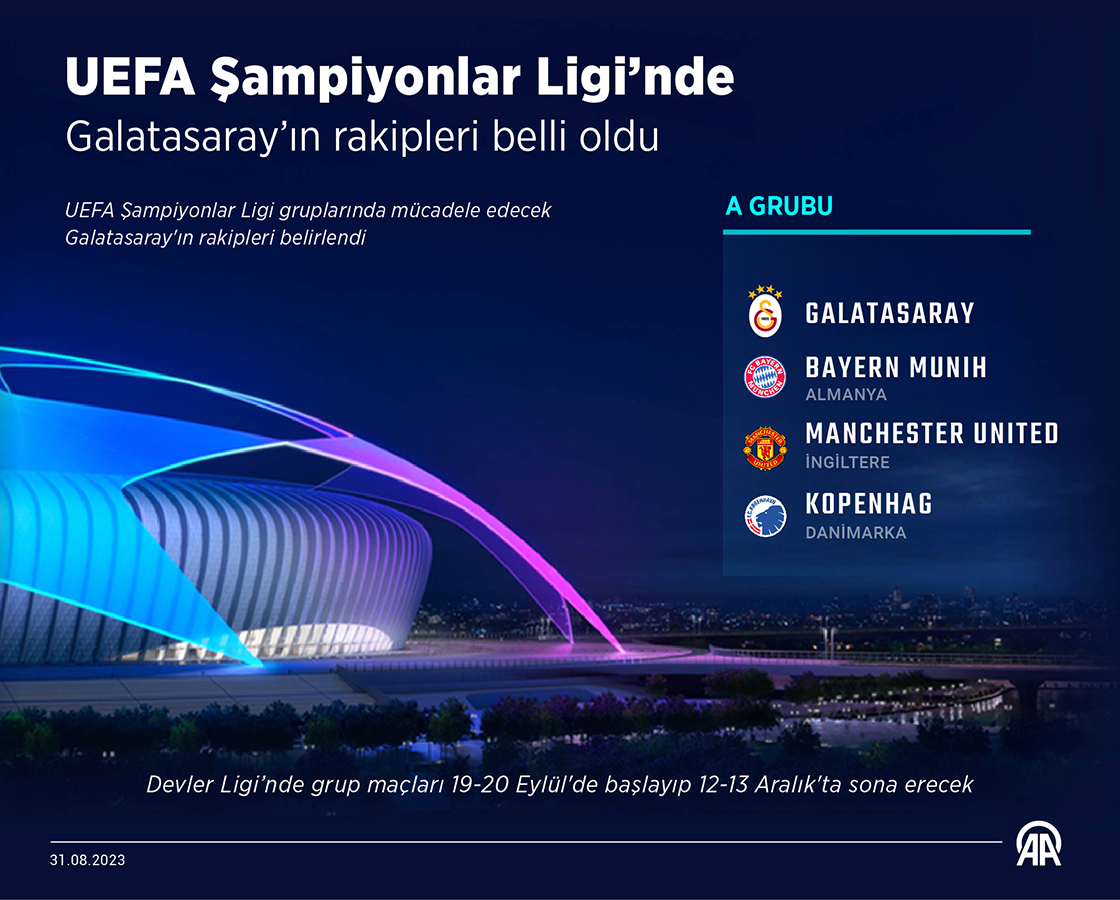 UEFA Şampiyonlar Ligi'nde
Galatasaray'ın rakipleri belli oldu

UEFA Şampiyonlar Ligi gruplarında mücadele edecek Galatasaray'ın rakipleri belirlendi

A GRUBU

GALATASARAY

BAYERN MUNIH
ALMANYA

MANCHESTER UNITED
İNGİLTERE

KOPENHAG
DANİMARKA

Devler Ligi'nde grup maçları 19-20 Eylül'de başlayıp 12-13 Aralık'ta sona erecek

31.08.2023

AA