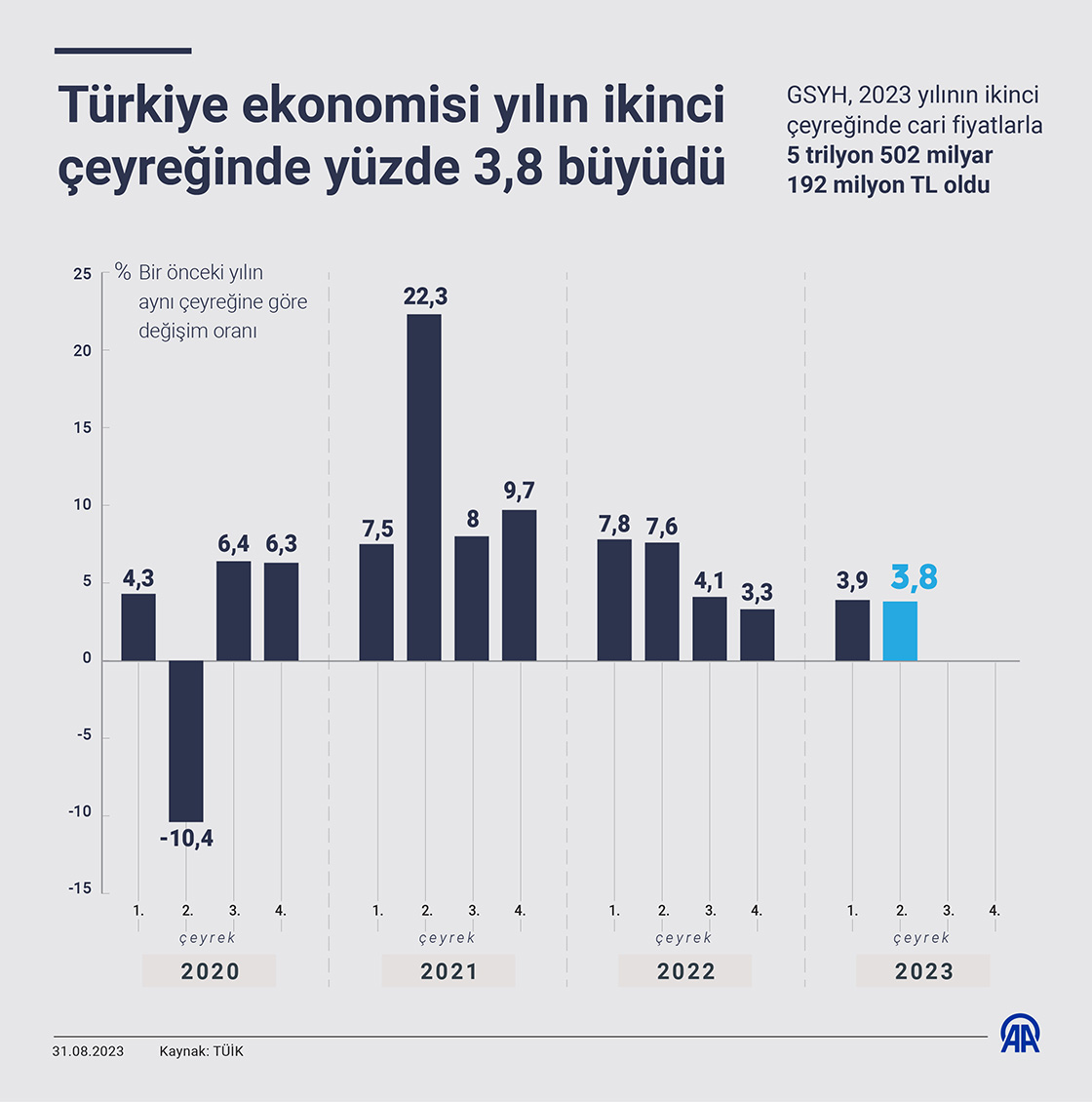 Türkiye ekonomisi yılın ikinci çeyreğinde yüzde 3,8 büyüdü

GSYH, 2023 yılının ikinci çeyreğinde cari fiyatlarla 5 trilyon 502 milyar 192 milyon TL oldu

% Bir önceki yılın aynı çeyreğine göre değişim oranı

25
20
15
10
5
0
-5
-10
-15

4,3
-10,4
6,4
6,3
7,5
22,3
8
9,7
7,8
7,6
4,1
3,3
3,9
3,8

1. 2. 3. 4.
çeyrek
2020

1. 2. 3. 4.
çeyrek
2021

1. 2. 3. 4.
çeyrek
2022

1. 2. 3. 4.
çeyrek
2023

31.08.2023 Kaynak: TÜİK

AA