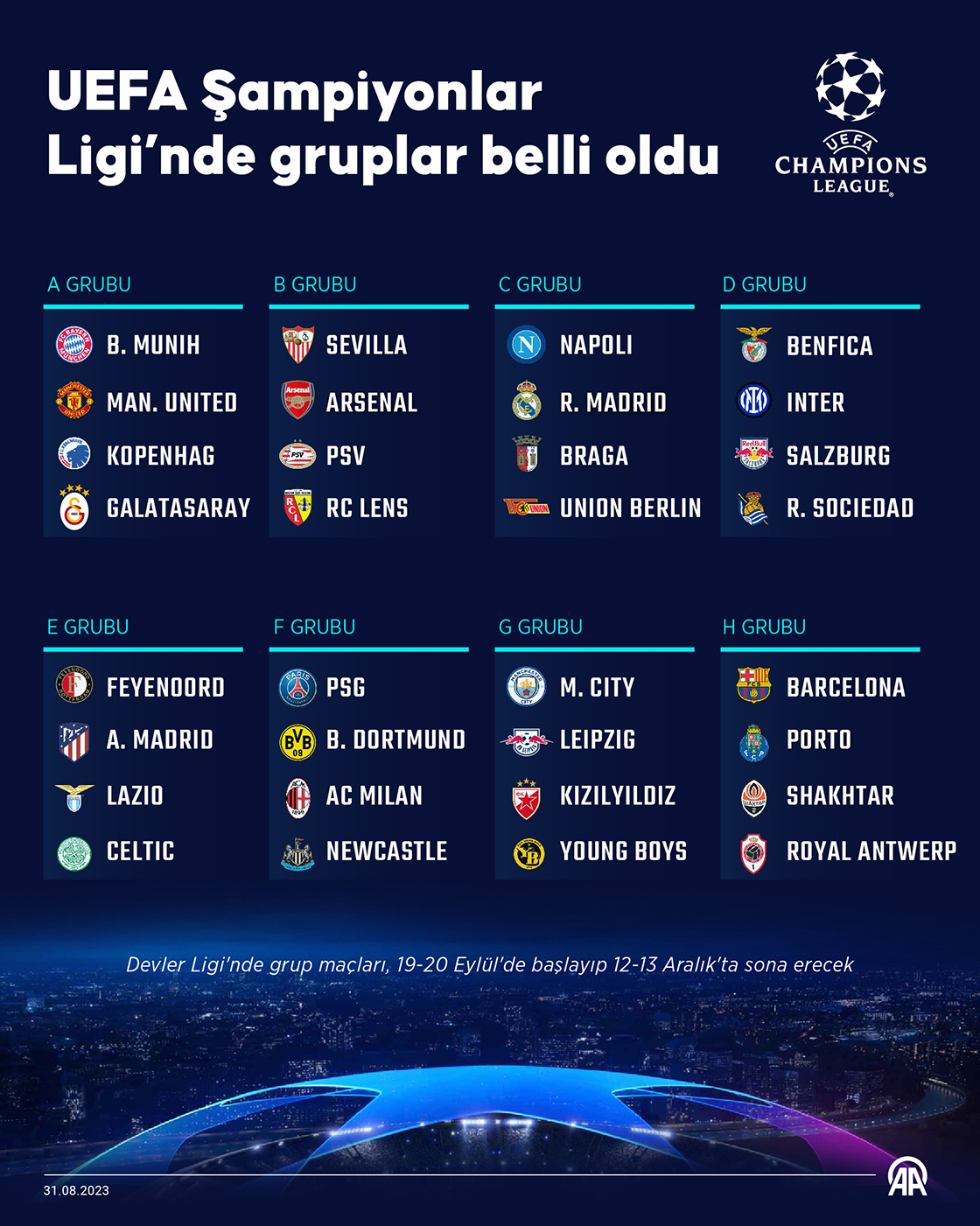 UEFA Şampiyonlar Ligi'nde gruplar belli oldu

UEFA CHAMPIONS LEAGUE

A GRUBU
B. MUNIH
MAN. UNITED
KOPENHAG
GALATASARAY

B GRUBU
SEVILLA
ARSENAL
PSV
RC LENS

C GRUBU
NAPOLI
R. MADRID
BRAGA
UNION BERLIN

D GRUBU
BENFICA
INTER
SALZBURG
R. SOCIEDAD

E GRUBU
FEYENOORD
A. MADRID
LAZIO
CELTIC

F GRUBU
PSG
B. DORTMUND
AC MILAN
NEWCASTLE

G GRUBU
M. CITY
LEIPZIG
KIZILYILDIZ
YOUNG BOYS

H GRUBU
BARCELONA
PORTO
SHAKHTAR
ROYAL ANTWERP

Devler Ligi'nde grup maçları, 19-20 Eylül'de başlayıp 12-13 Aralık'ta sona erecek

31.08.2023

AA