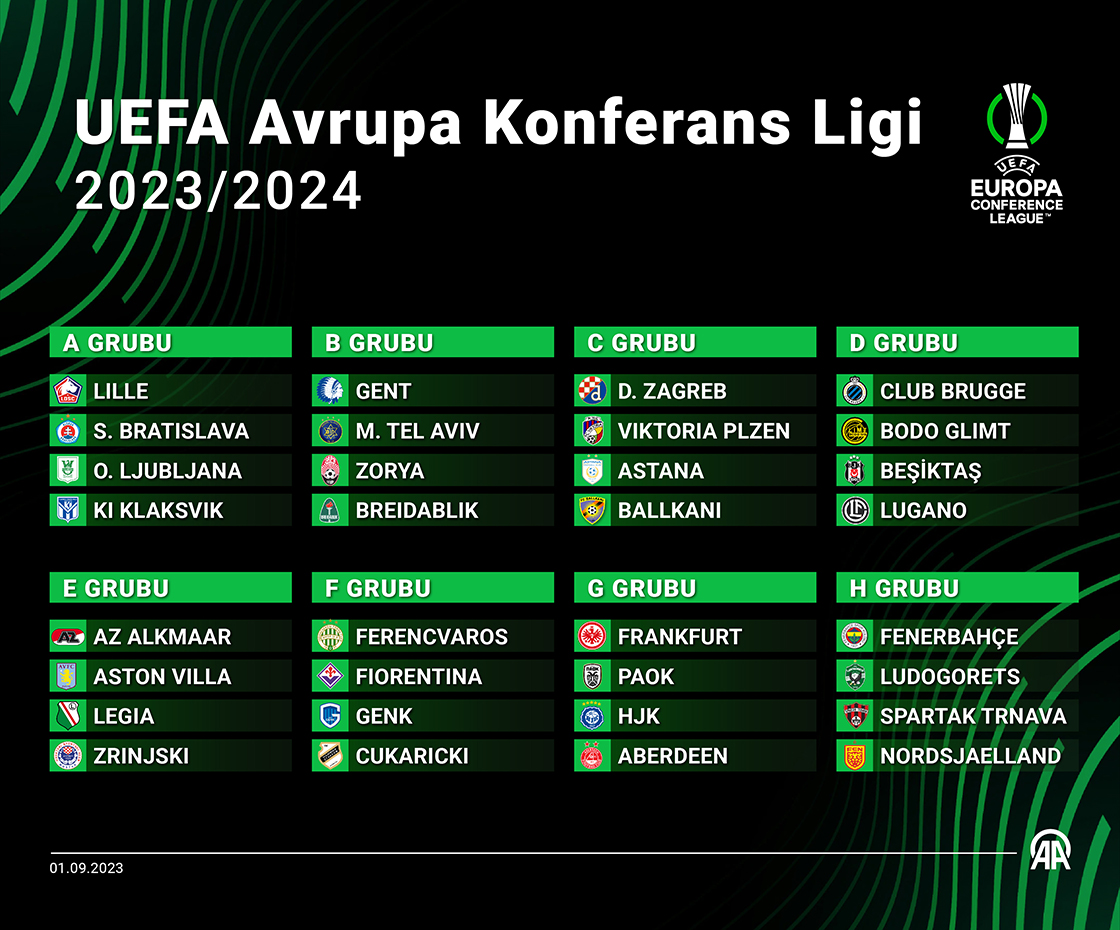 UEFA Avrupa Konferans Ligi
2023/2024

UEFA
EUROPA
CONFERENCE
LEAGUE™

A GRUBU
LILLE
S. BRATISLAVA
O. LJUBLJANA
KI KLAKSVIK

B GRUBU
GENT
M. TEL AVIV
ZORYA
BREIDABLIK

C GRUBU
D. ZAGREB
VIKTORIA PLZEN
ASTANA
BALLKANI

D GRUBU
CLUB BRUGGE
BODO GLIMT
BEŞİKTAŞ
LUGANO

E GRUBU
AZ ALKMAAR
ASTON VILLA
LEGIA
ZRINJSKI

F GRUBU
FERENCVAROS
FIORENTINA
GENK
CUKARICKI

G GRUBU
FRANKFURT
PAOK
HJK
ABERDEEN

H GRUBU
FENERBAHÇE
LUDOGORETS
SPARTAK TRNAVA
NORDSJAELLAND

01.09.2023

AA