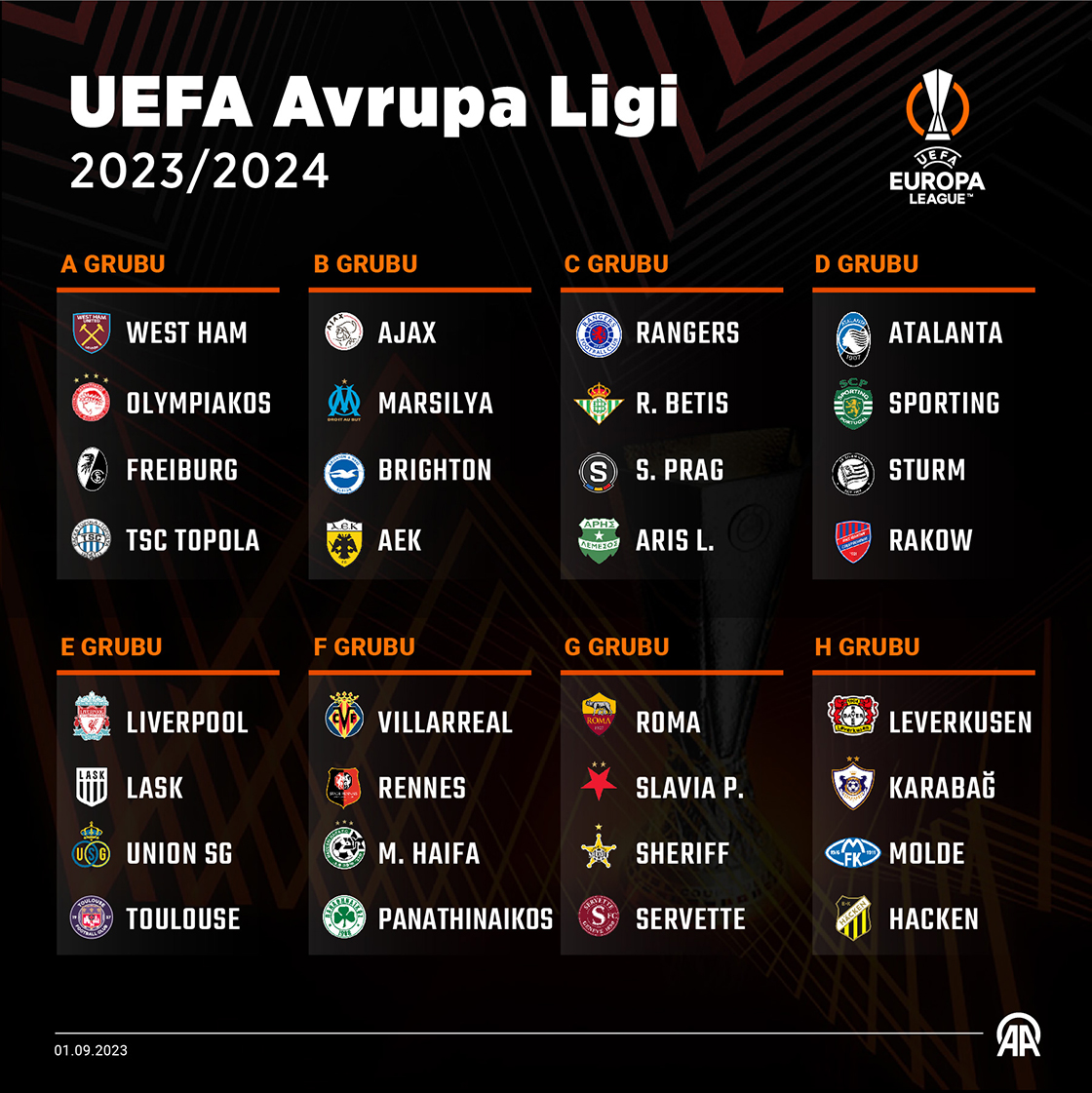 UEFA Avrupa Ligi
2023/2024

UEFA
EUROPA
LEAGUE™

A GRUBU
WEST HAM
OLYMPIAKOS
FREIBURG
TSC TOPOLA

B GRUBU
AJAX
MARSILYA
BRIGHTON
AEK

C GRUBU
RANGERS
R. BETIS
S. PRAG
ARIS L.

D GRUBU
ATALANTA
SPORTING
STURM
RAKOW

E GRUBU
LIVERPOOL
LASK
UNION SG
TOULOUSE

F GRUBU
VILLARREAL
RENNES
M. HAIFA
PANATHINAIKOS

G GRUBU
ROMA
SLAVIA P.
SHERIFF
SERVETTE

H GRUBU
LEVERKUSEN
KARABAĞ
MOLDE
HACKEN

01.09.2023
AA