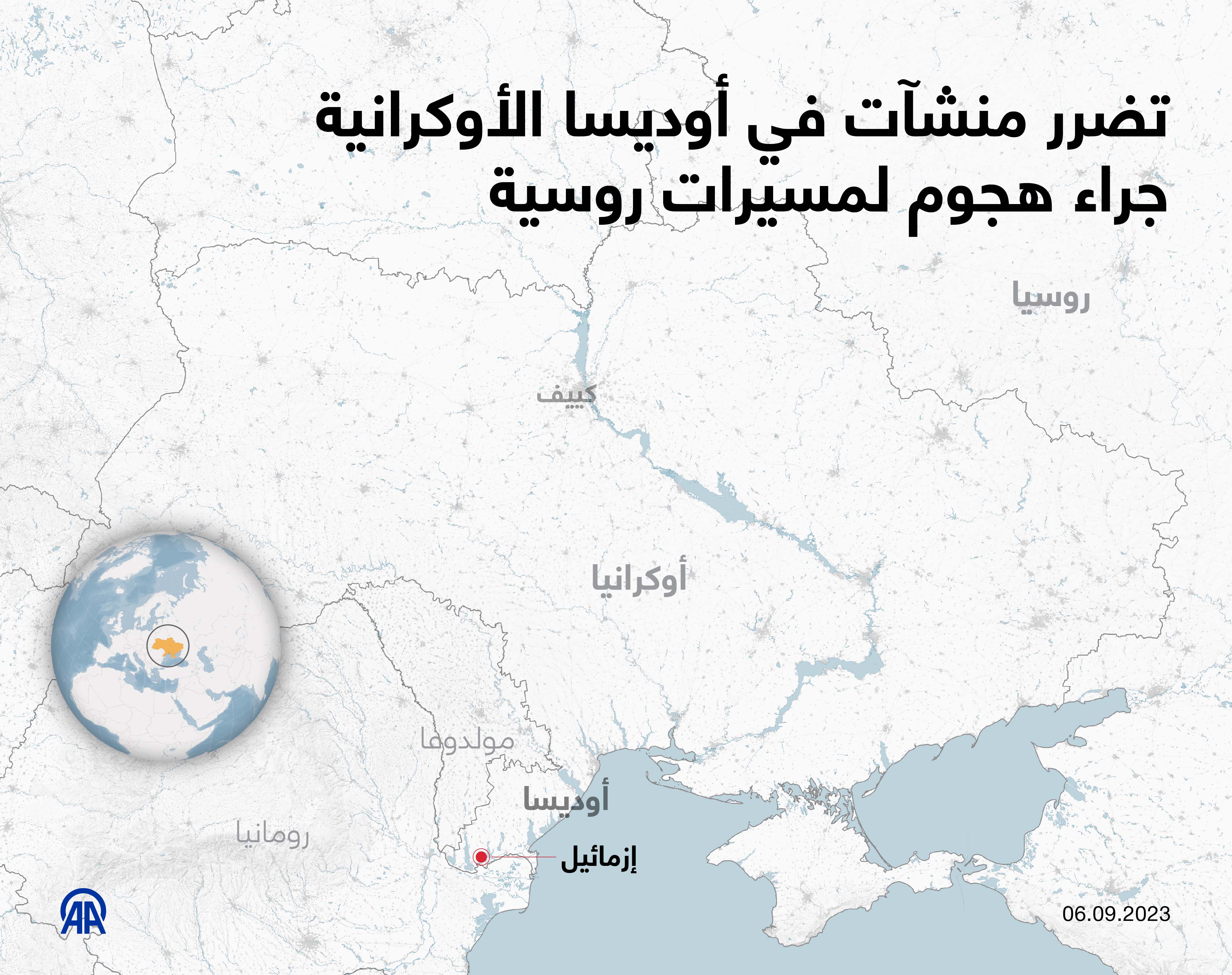 تضرر منشآت في أوديسا الأوكرانية جراء هجوم لمسيرات روسية

روسيا

كييف

أوكرانيا

مولدوفا

أوديسا

رومانيا

إزمائيل

AA

06.09.2023