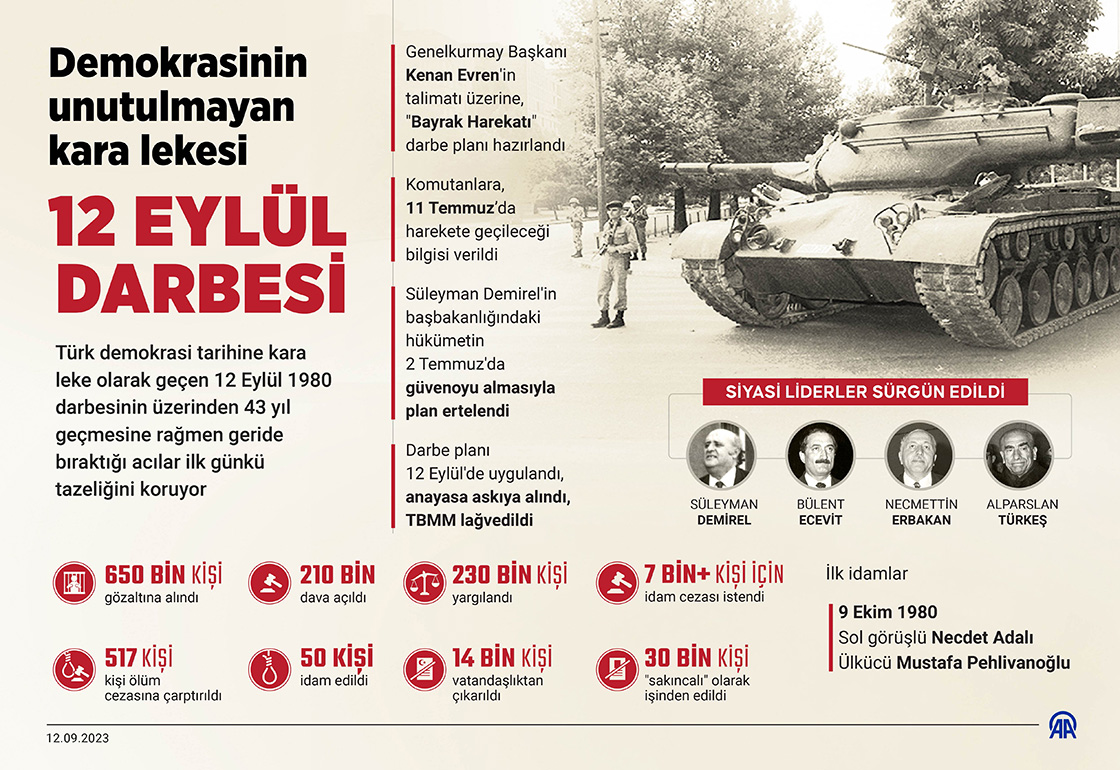 Demokrasinin unutulmayan kara lekesi

12 EYLÜL DARBESİ

Türk demokrasi tarihine kara leke olarak geçen 12 Eylül 1980 darbesinin üzerinden 43 yıl geçmesine rağmen geride bıraktığı acılar ilk günkü tazeliğini koruyor

Genelkurmay Başkanı Kenan Evren'in talimatı üzerine, "Bayrak Harekatı" darbe planı hazırlandı

Komutanlara, 11 Temmuz'da harekete geçileceği bilgisi verildi

Süleyman Demirel'in başbakanlığındaki hükümetin 2 Temmuz'da güvenoyu almasıyla plan ertelendi

Darbe planı 12 Eylül'de uygulandı, anayasa askıya alındı, TBMM lağvedildi

SİYASİ LİDERLER SÜRGÜN EDİLDİ

SÜLEYMAN DEMİREL

BÜLENT ECEVİT

NECMETTİN ERBAKAN

ALPARSLAN TÜRKEŞ

650 BİN KİŞİ gözaltına alındı

210 BİN dava açıldı

230 BİN KİŞİ yargılandı

7 BİN+ KİŞİ İÇİN idam cezası istendi

517 KİŞİ kişi ölüm cezasına çarptırıldı

50 KİŞİ idam edildi

14 BİN KİŞİ vatandaşlıktan çıkarıldı

30 BİN KİŞİ "sakıncalı" olarak işinden edildi

İlk idamlar

9 Ekim 1980
Sol görüşlü Necdet Adalı
Ülkücü Mustafa Pehlivanoğlu

12.09.2023

AA