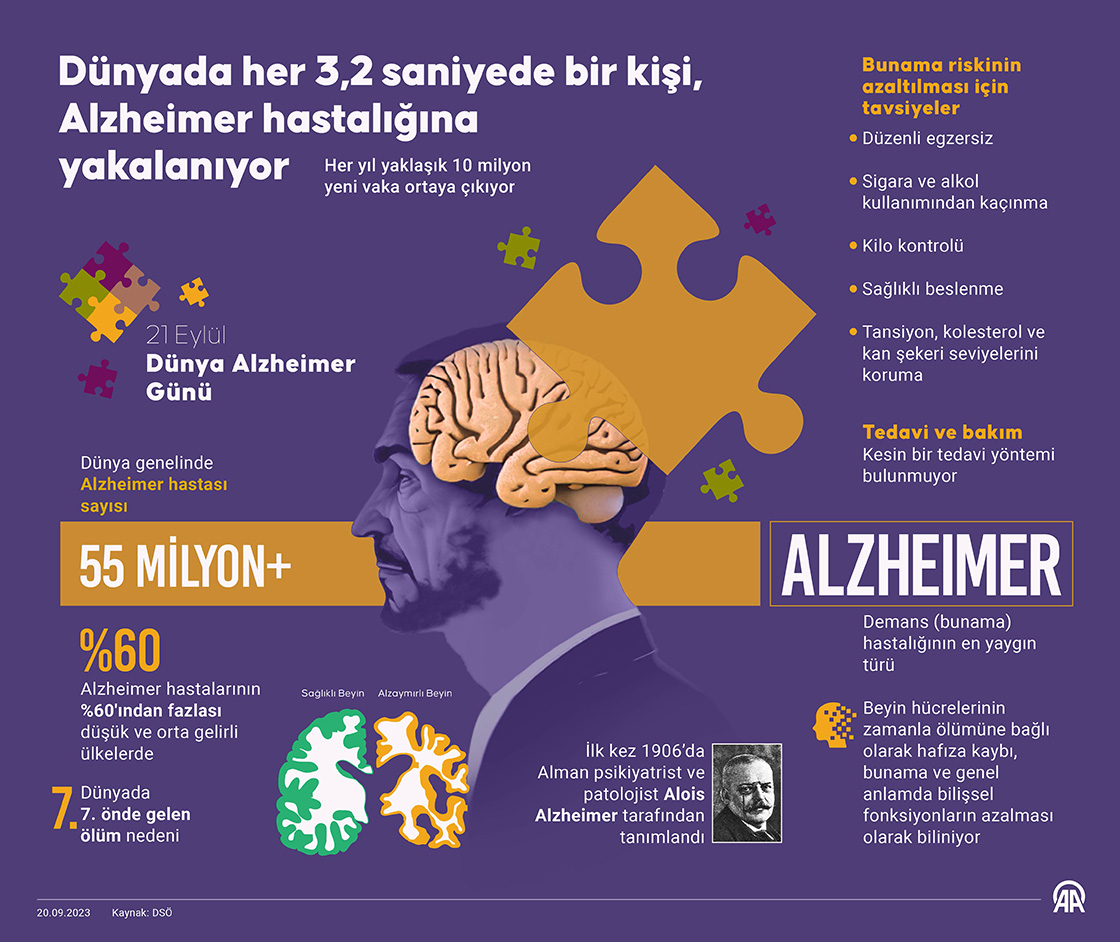 Dünyada her 3,2 saniyede bir kişi, Alzheimer hastalığına yakalanıyor

Her yıl yaklaşık 10 milyon yeni vaka ortaya çıkıyor

21 Eylül
Dünya Alzheimer Günü

Dünya genelinde Alzheimer hastası sayısı

55 MİLYON+

%60
Alzheimer hastalarının %60'ından fazlası düşük ve orta gelirli ülkelerde

7. Dünyada 7. önde gelen ölüm nedeni

Sağlıklı Beyin
Alzaymırlı Beyin

İlk kez 1906'da Alman psikiyatrist ve patolojist Alois Alzheimer tarafından tanımlandı

Bunama riskinin azaltılması için tavsiyeler
Düzenli egzersiz
Sigara ve alkol kullanımından kaçınma
Kilo kontrolü
Sağlıklı beslenme
Tansiyon, kolesterol ve kan şekeri seviyelerini koruma

Tedavi ve bakım
Kesin bir tedavi yöntemi bulunmuyor

ALZHEIMER

Demans (bunama) hastalığının en yaygın türü

Beyin hücrelerinin zamanla ölümüne bağlı olarak hafıza kaybı, bunama ve genel anlamda bilişsel fonksiyonların azalması olarak biliniyor

20.09.2023 Kaynak: DSÖ

AA